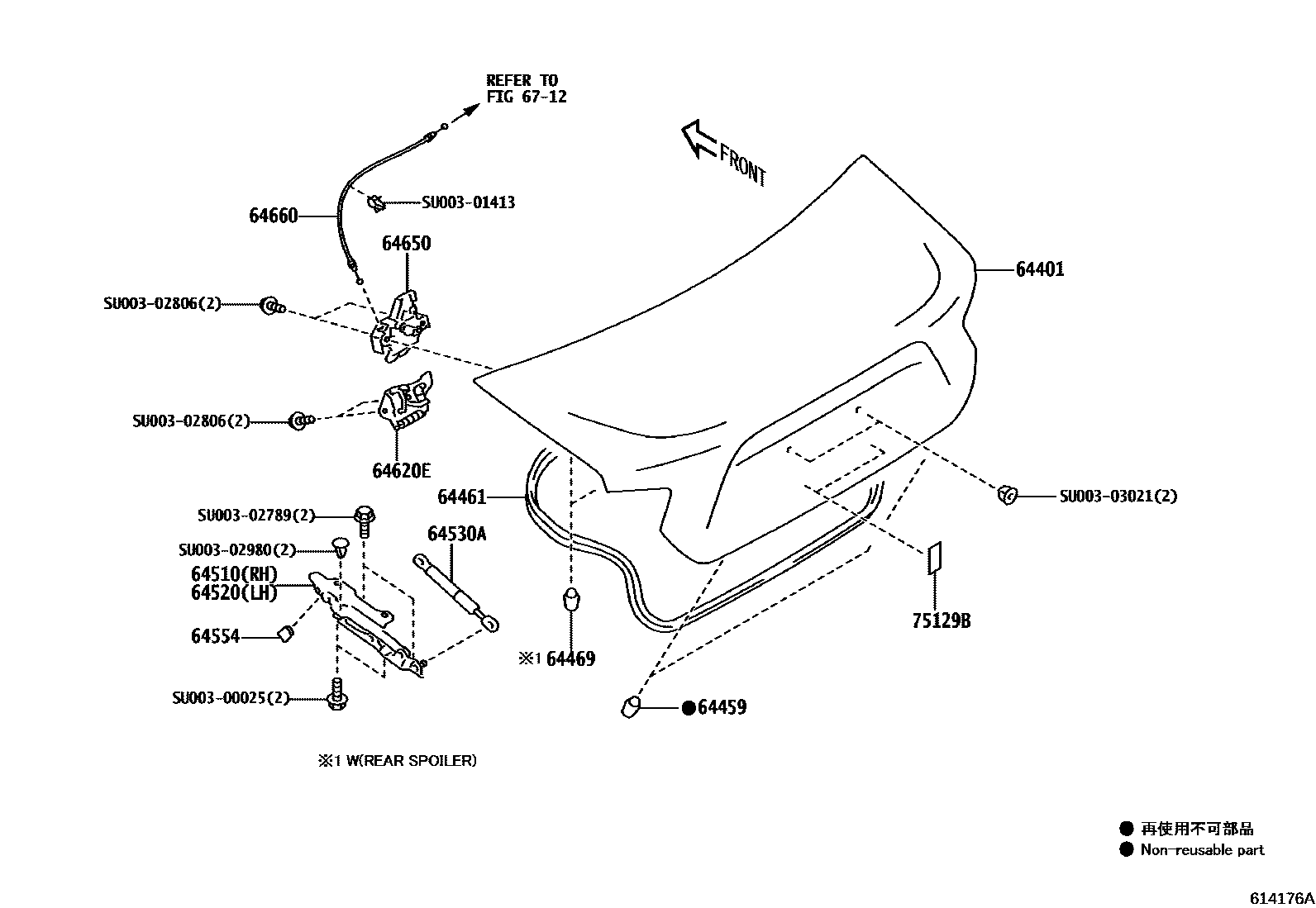 REFER TO
FIG 67-12

FRONT

SU003-01413

64660

64650

64401

SU003-02806(2)

SU003-02806(2)

64620E

64461

SU003-03021(2)

SU003-02789(2)

64530A

SU003-02980(2)

64510(RH)
64520(LH)

64554

75129B

※1 64469

SU003-00025(2)

●64459

※1 W(REAR SPOILER)

● 再使用不可部品
● Non-reusable part

614176A