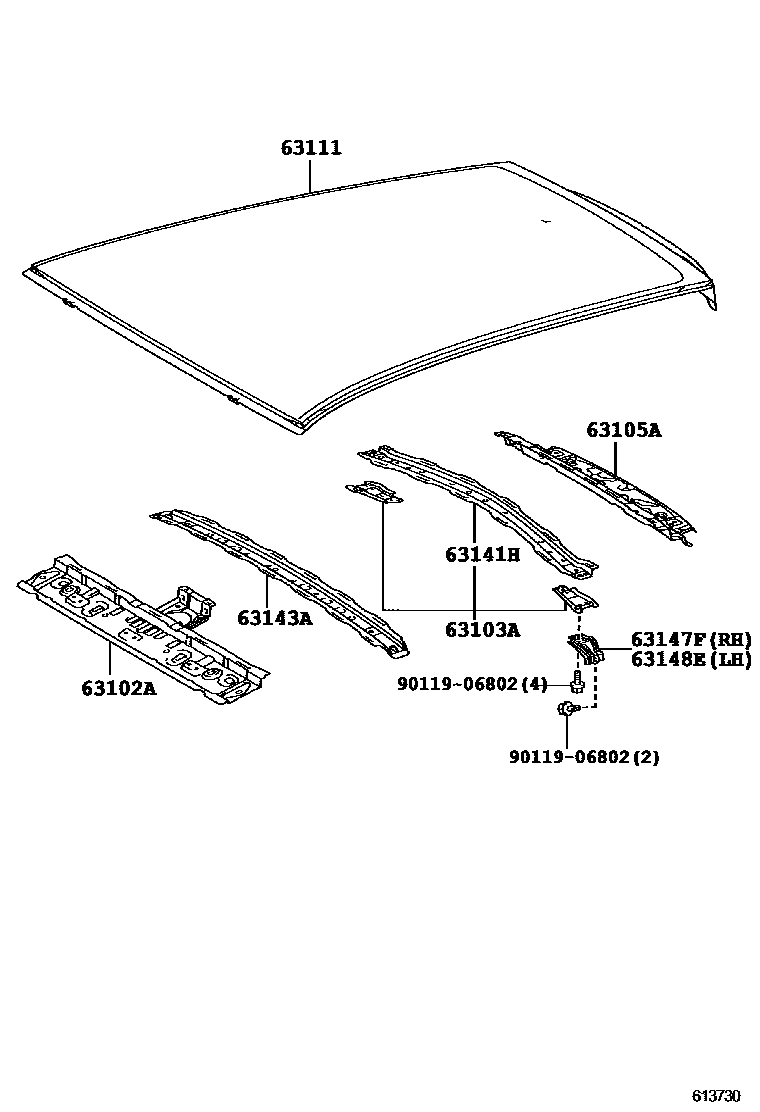 63111

63105A

63141H

63143A

63103A

63147F(RH)
63148E(LH)

63102A

90119-06802(4)

90119-06802(2)

613730