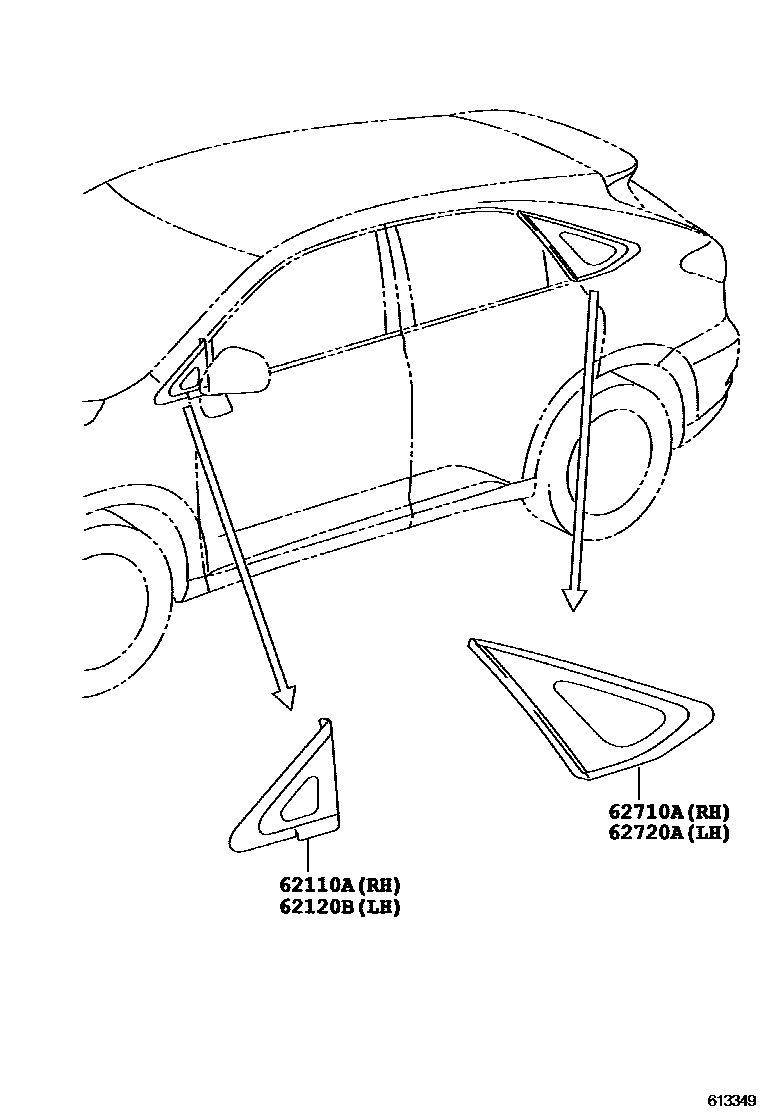 62710A(RH)
62720A(LH)

62110A(RH)
62120B(LH)

613349