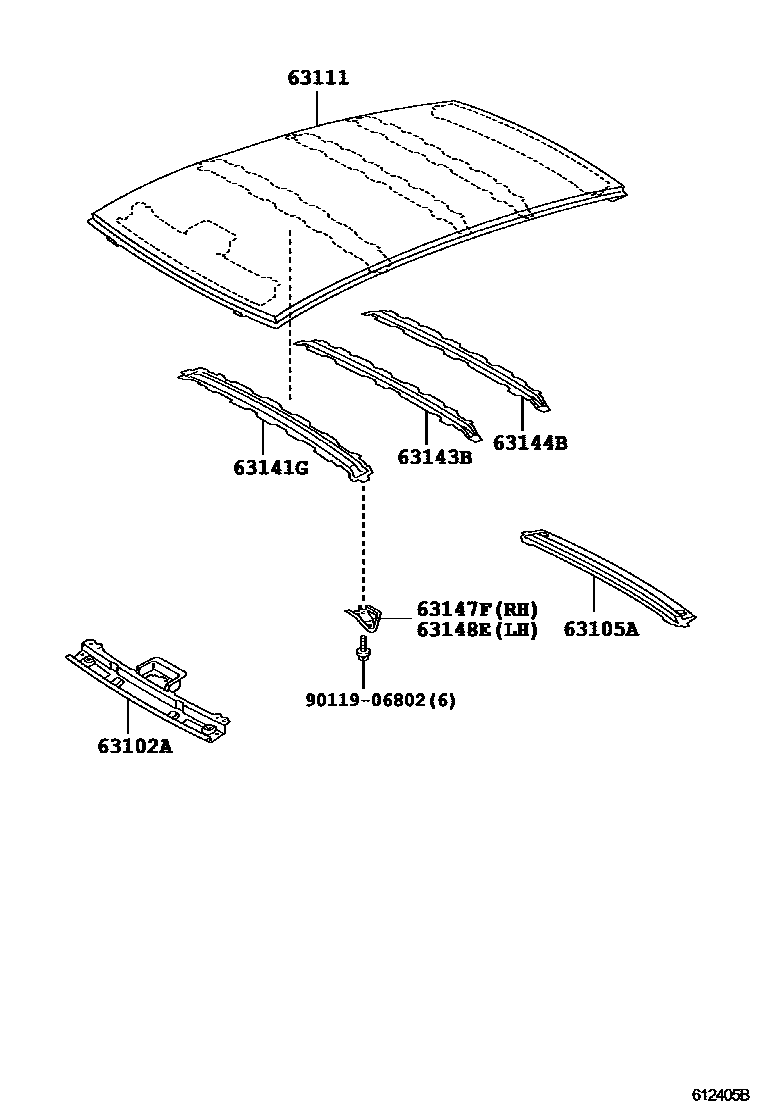 63111

63141G

63143B

63144B

63147F(RH)
63148E(LH)

63105A

90119-06802(6)

63102A

612405B