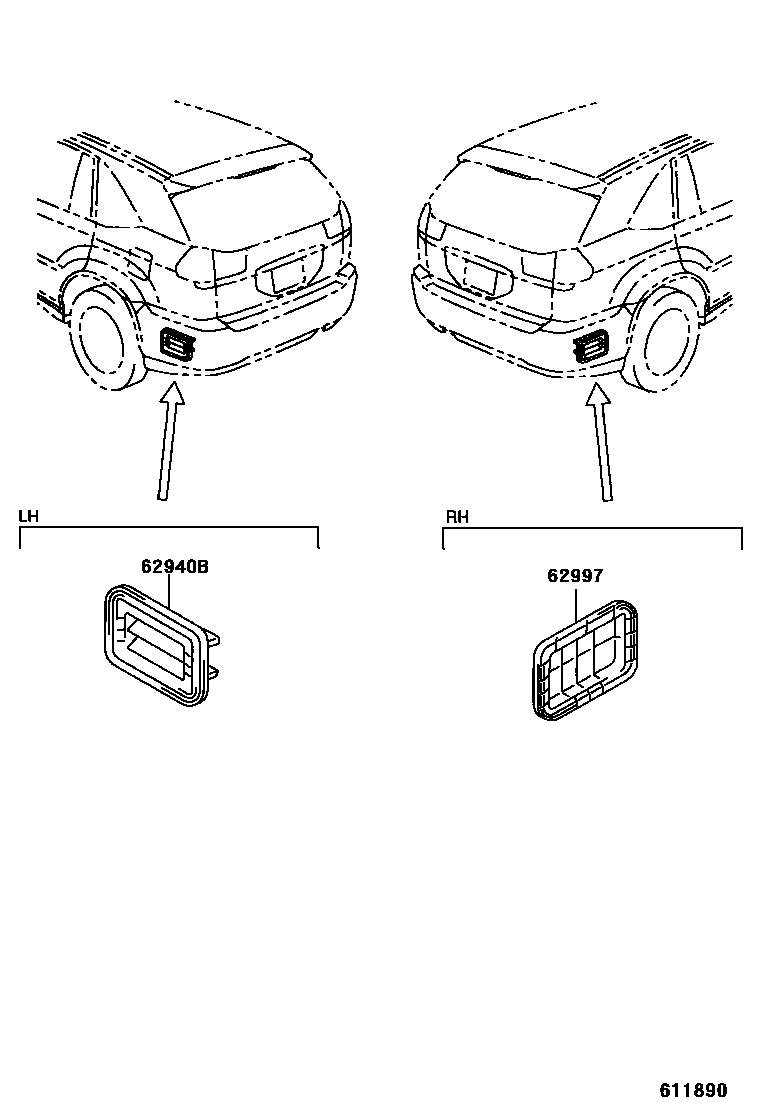 LH

62940B

RH

62997

611890