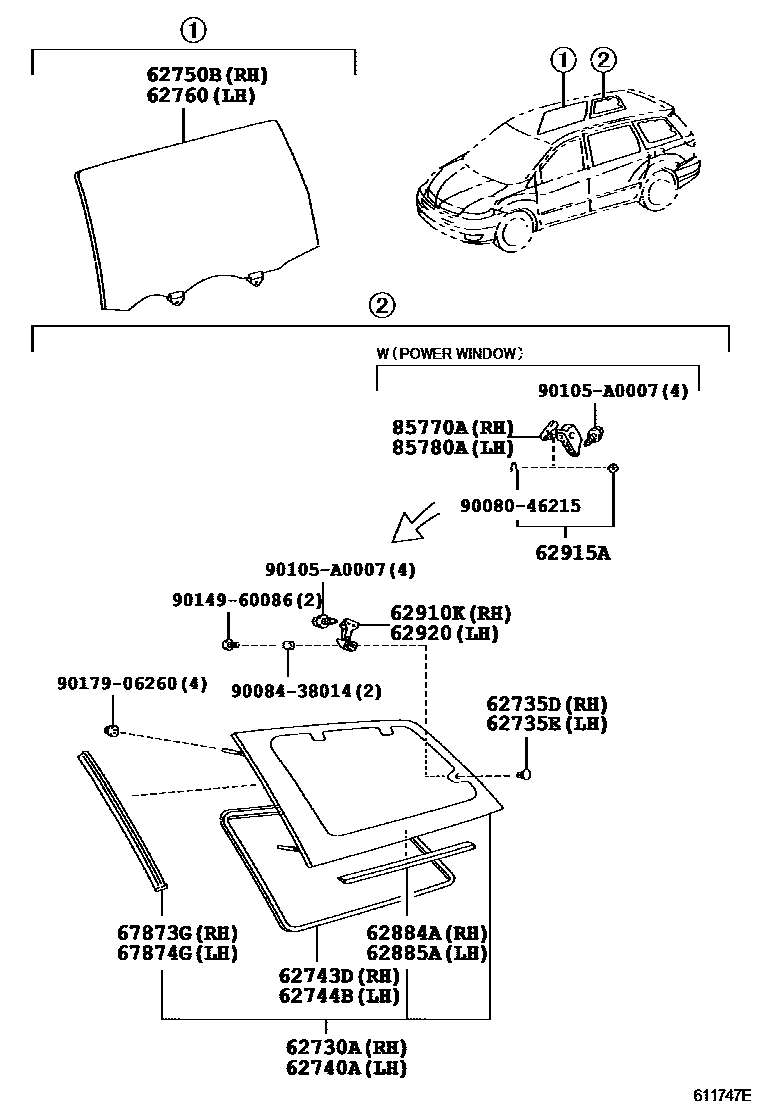 1

62750B (RH)
62760 (LH)

1 2

2

W (POWER WINDOW)

90105-A0007 (4)

85770A (RH)
85780A (LH)

90080-46215

62915A

90105-A0007 (4)

90149-60086 (2)

62910K (RH)
62920 (LH)

90179-06260 (4)

90084-38014 (2)

62735D (RH)
62735E (LH)

67873G (RH)
67874G (LH)

62884A (RH)
62885A (LH)

62743D (RH)
62744B (LH)

62730A (RH)
62740A (LH)

611747E