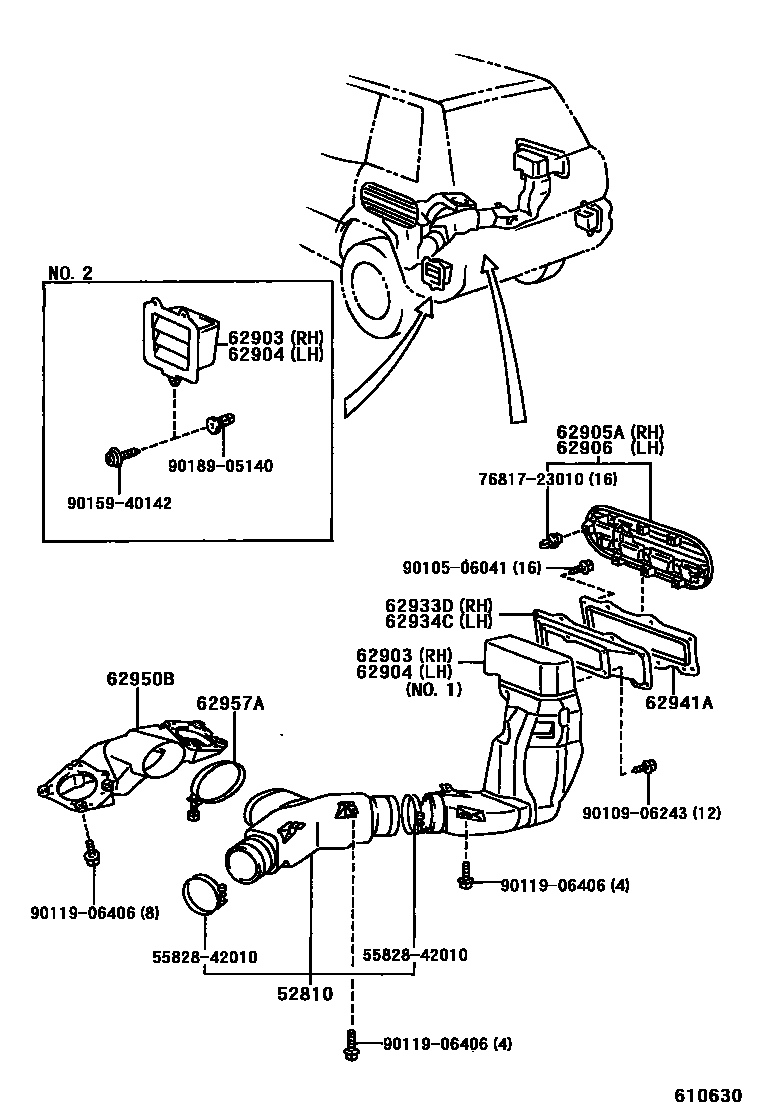 NO. 2

62903 (RH)
62904 (LH)

90189-05140

90159-40142

62905A (RH)
62906 (LH)

76817-23010 (16)

90105-06041 (16)

62933D (RH)
62934C (LH)

62903 (RH)
62904 (LH)
(NO. 1)

62941A

62950B

62957A

90109-06243 (12)

90119-06406 (4)

90119-06406 (8)

55828-42010

55828-42010

52810

90119-06406 (4)

610630