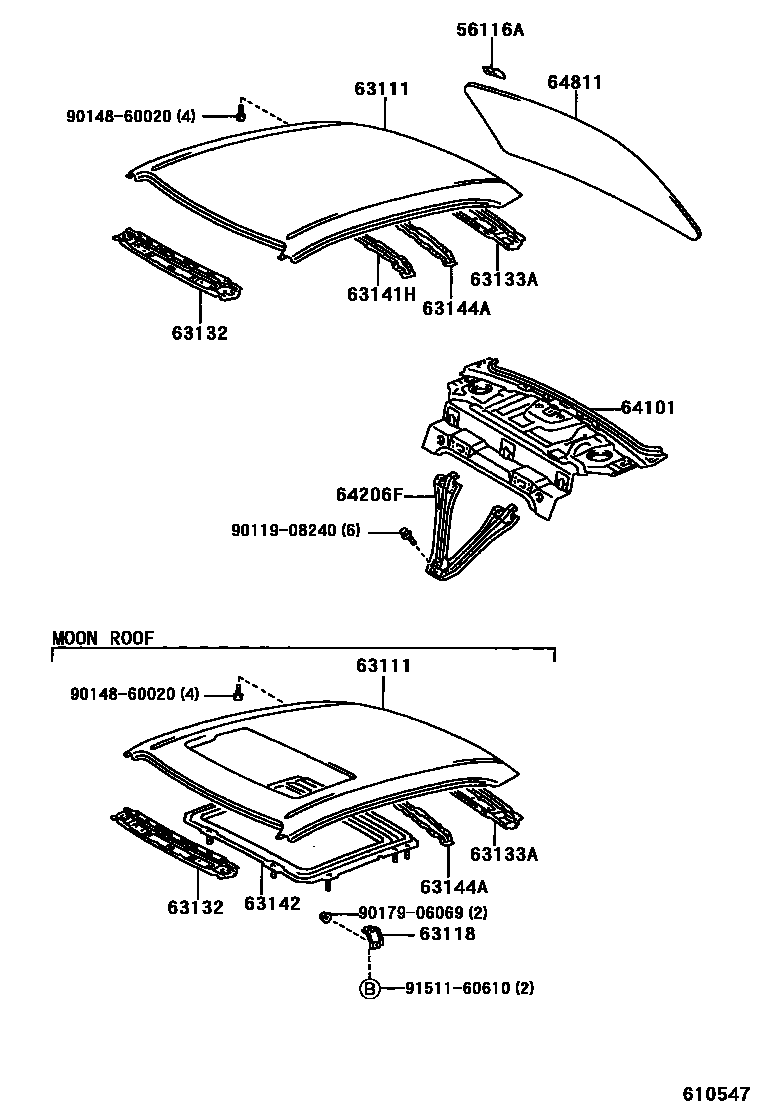 56116A
63111
64811
90148-60020 (4)
63133A
63141H
63144A
63132
64101
64206F
90119-08240 (6)

MOON ROOF
63111
90148-60020 (4)
63133A
63144A
63132
63142
90179-06069 (2)
63118
B
91511-60610 (2)

610547