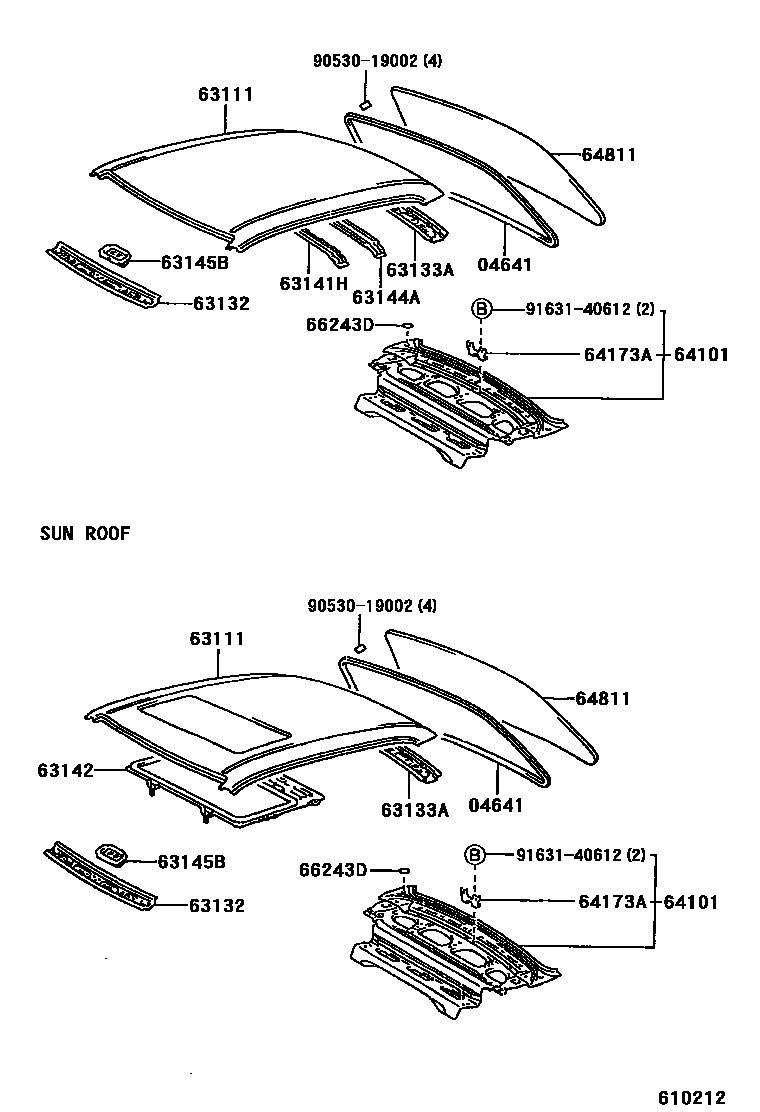 90530-19002 (4)
63111
64811
63145B
63132
63141H
63144A
63133A
04641
66243D
B
91631-40612 (2)
64173A
64101

SUN ROOF

90530-19002 (4)
63111
64811
63142
63133A
04641
63145B
63132
66243D
B
91631-40612 (2)
64173A
64101

610212