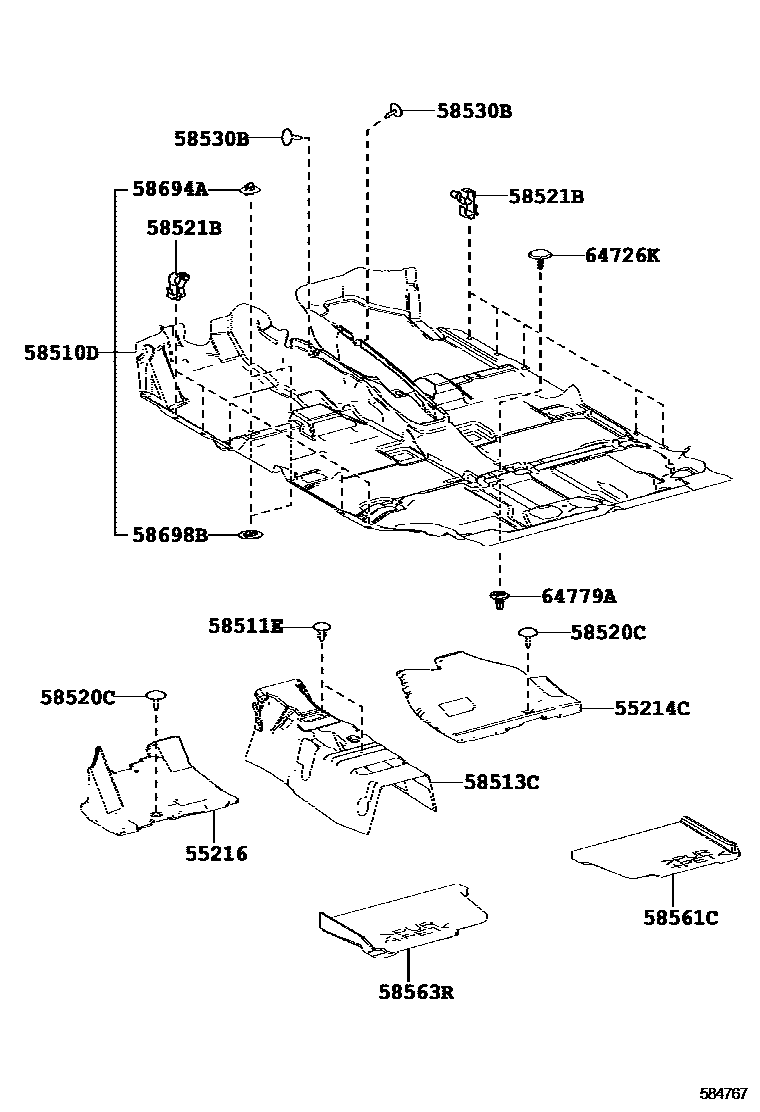 58530B
58530B
58694A
58521B
58521B
64726K
58510D
58698B
64779A
58511E
58520C
58520C
55214C
58513C
55216
58561C
58563R
584767