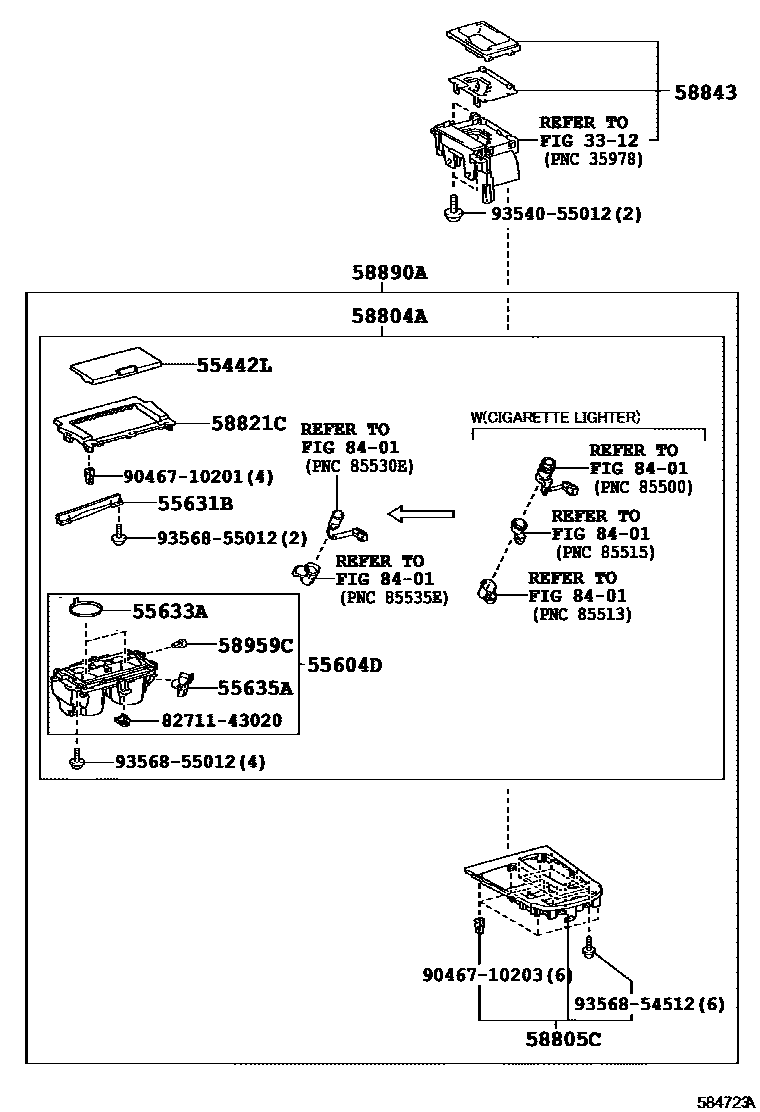 58843

REFER TO
FIG 33-12
(PNC 35978)

93540-55012(2)

58890A

58804A

55442L

58821C

90467-10201(4)

55631B

93568-55012(2)

REFER TO
FIG 84-01
(PNC 85530E)

REFER TO
FIG 84-01
(PNC 85535E)

W(CIGARETTE LIGHTER)

REFER TO
FIG 84-01
(PNC 85500)

REFER TO
FIG 84-01
(PNC 85515)

REFER TO
FIG 84-01
(PNC 85513)

55633A

58959C

55604D

55635A

82711-43020

93568-55012(4)

90467-10203(6)

93568-54512(6)

58805C

584723A