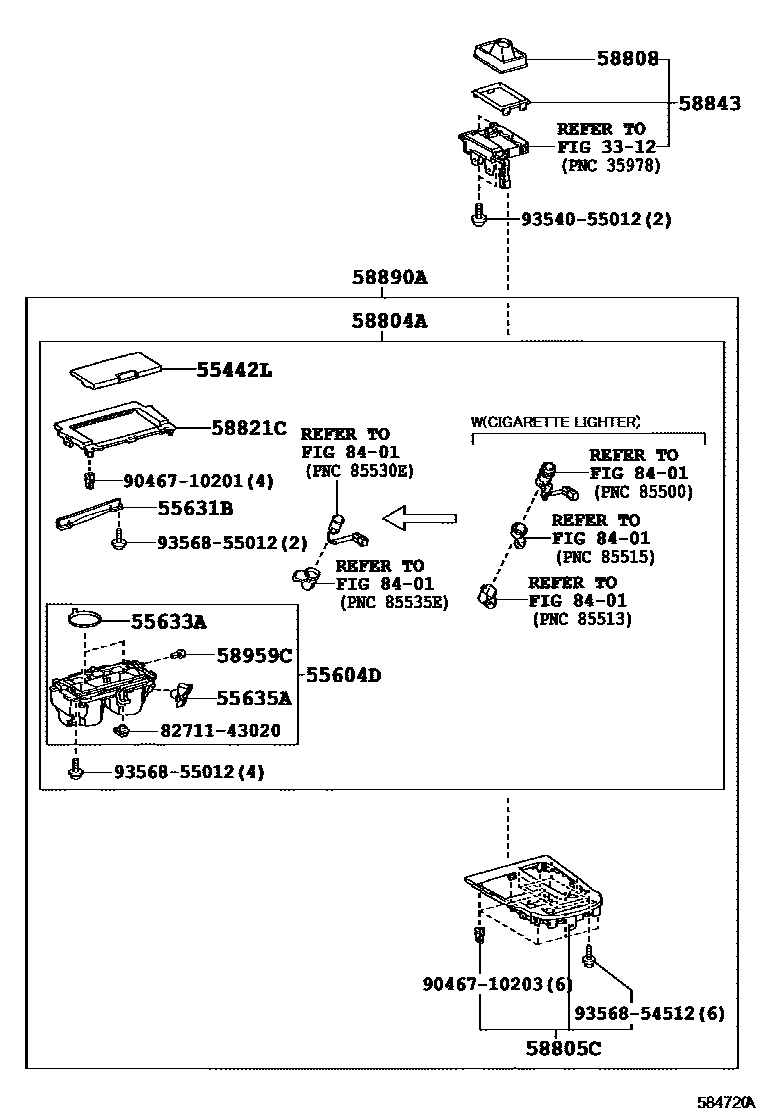 58808
58843
REFER TO
FIG 33-12
(PNC 35978)
93540-55012(2)
58890A
58804A
55442L
58821C
90467-10201(4)
55631B
93568-55012(2)
REFER TO
FIG 84-01
(PNC 85530E)
REFER TO
FIG 84-01
(PNC 85535E)
W(CIGARETTE LIGHTER)
REFER TO
FIG 84-01
(PNC 85500)
REFER TO
FIG 84-01
(PNC 85515)
REFER TO
FIG 84-01
(PNC 85513)
55633A
58959C
55604D
55635A
82711-43020
93568-55012(4)
90467-10203(6)
93568-54512(6)
58805C
584720A