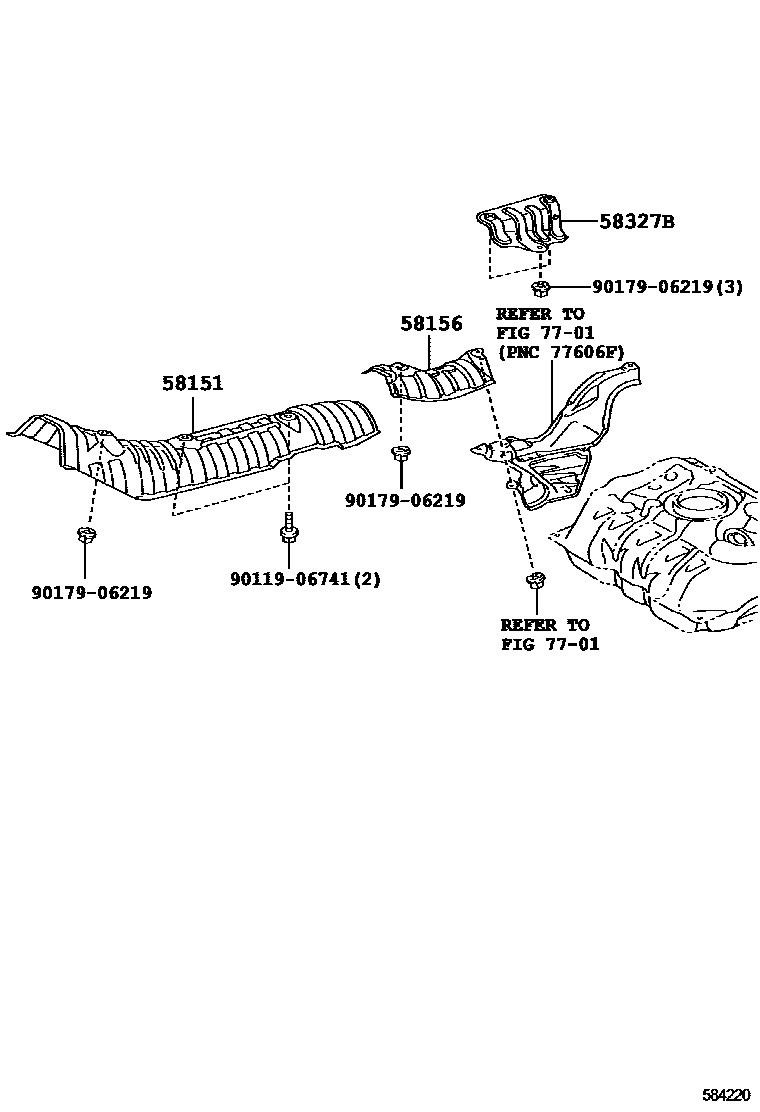 58327B

90179-06219(3)

REFER TO
FIG 77-01
(PNC 77606F)

58156

58151

90179-06219

90179-06219

90119-06741(2)

REFER TO
FIG 77-01

584220