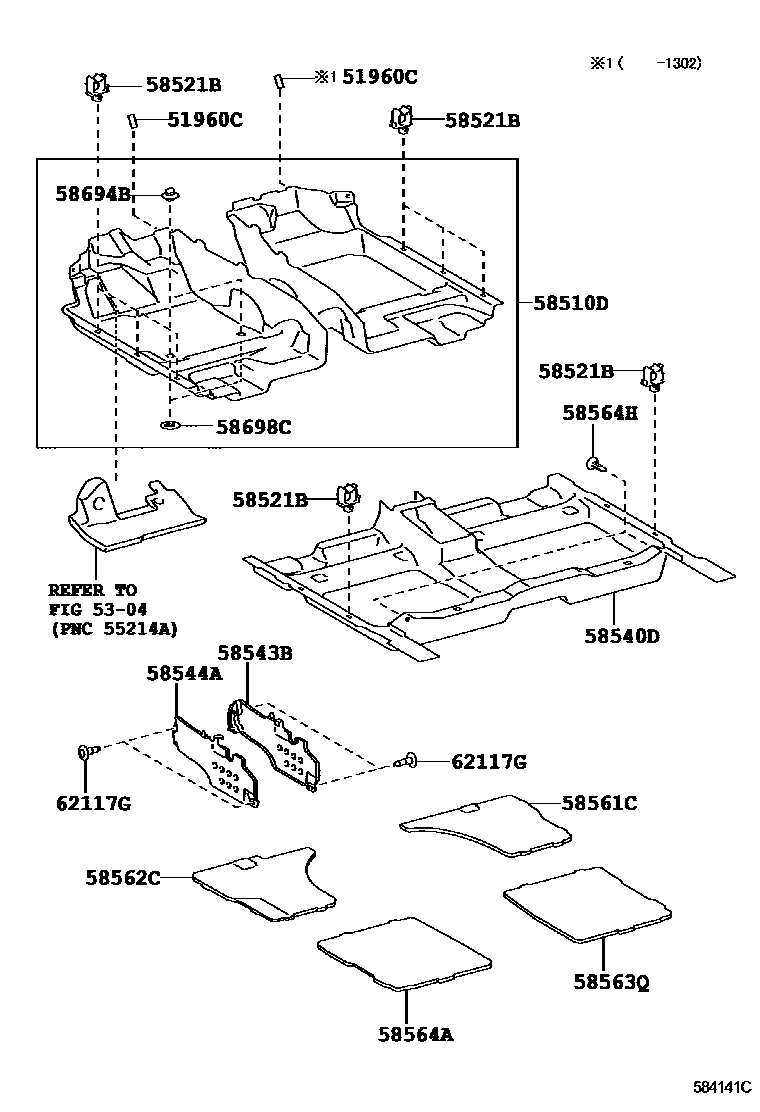 ※1 (　　-1302)

58521B

※1 51960C

51960C

58521B

58694B

58510D

58698C

58521B

58564H

58521B

REFER TO
FIG 53-04
(PNC 55214A)

58540D

58544A

58543B

62117G

62117G

58561C

58562C

58563Q

58564A

584141C