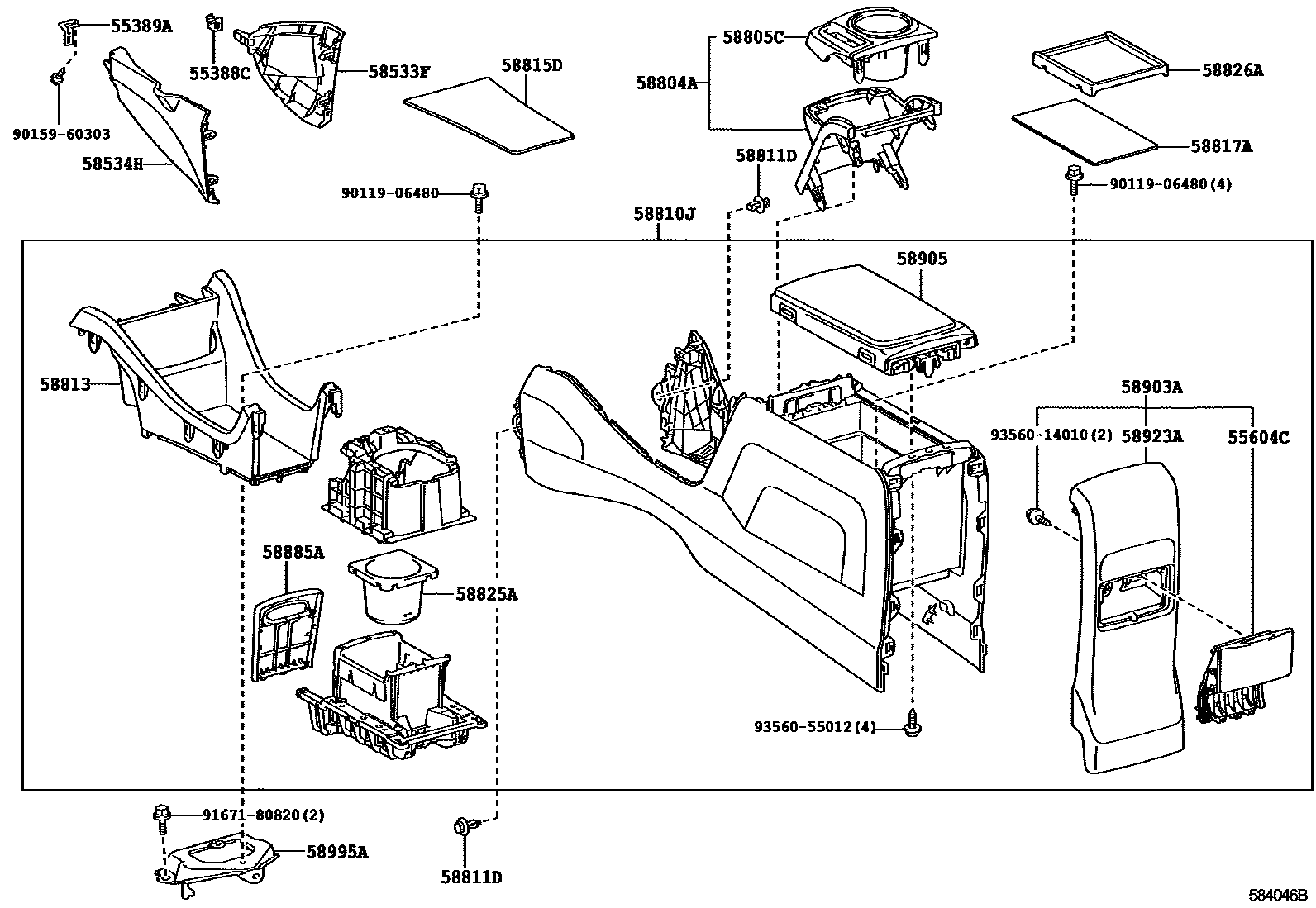 55389A
55388C
58533F
58815D
58805C
58804A
58826A
90159-60303
58534H
58811D
58817A
90119-06480
90119-06480(4)
58810J
58905
58813
58903A
93560-14010(2)
58923A
55604C
58885A
58825A
93560-55012(4)
91671-80820(2)
58995A
58811D
584046B