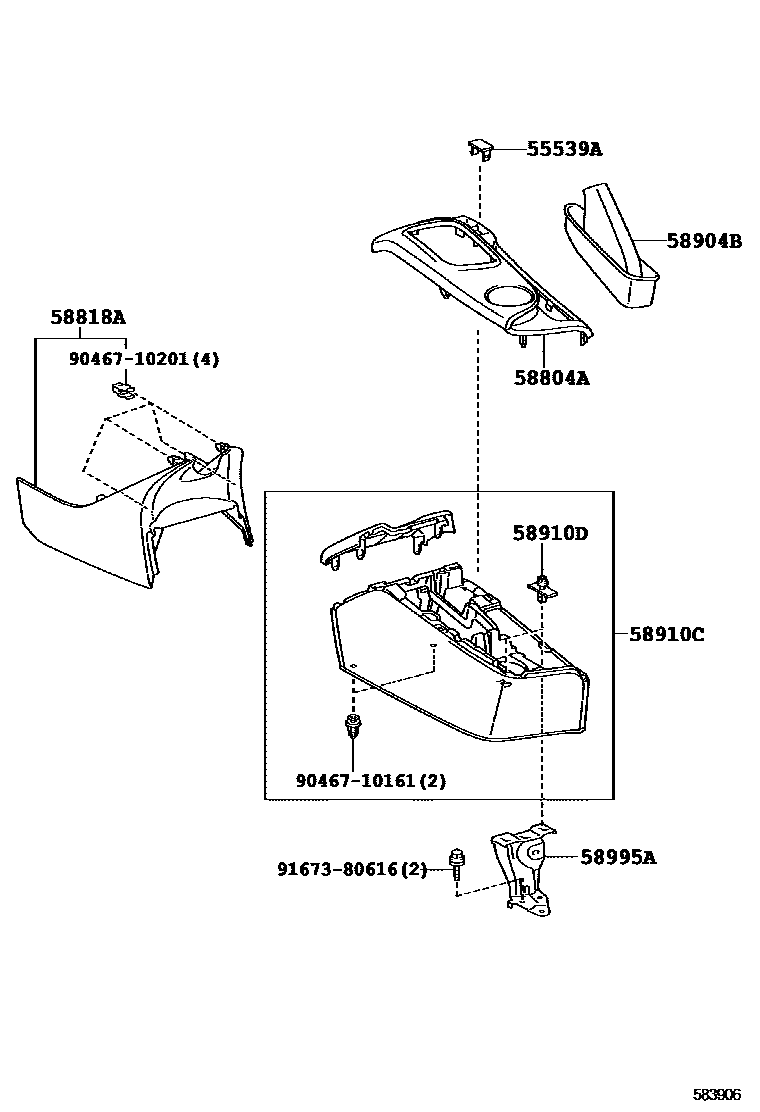 55539A

58904B

58818A

90467-10201 (4)

58804A

58910D

58910C

90467-10161 (2)

91673-80616 (2)

58995A

583906