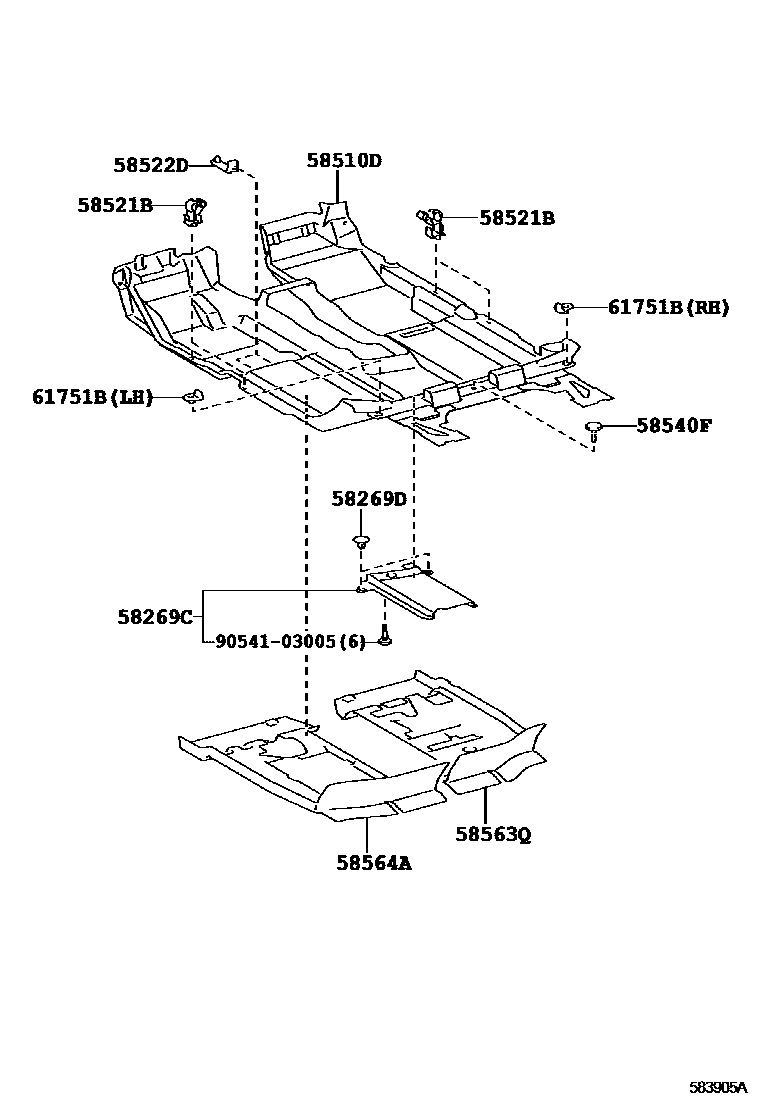 58522D
58510D
58521B
58521B
61751B(RH)
61751B(LH)
58540F
58269D
58269C
90541-03005(6)
58563Q
58564A
583905A