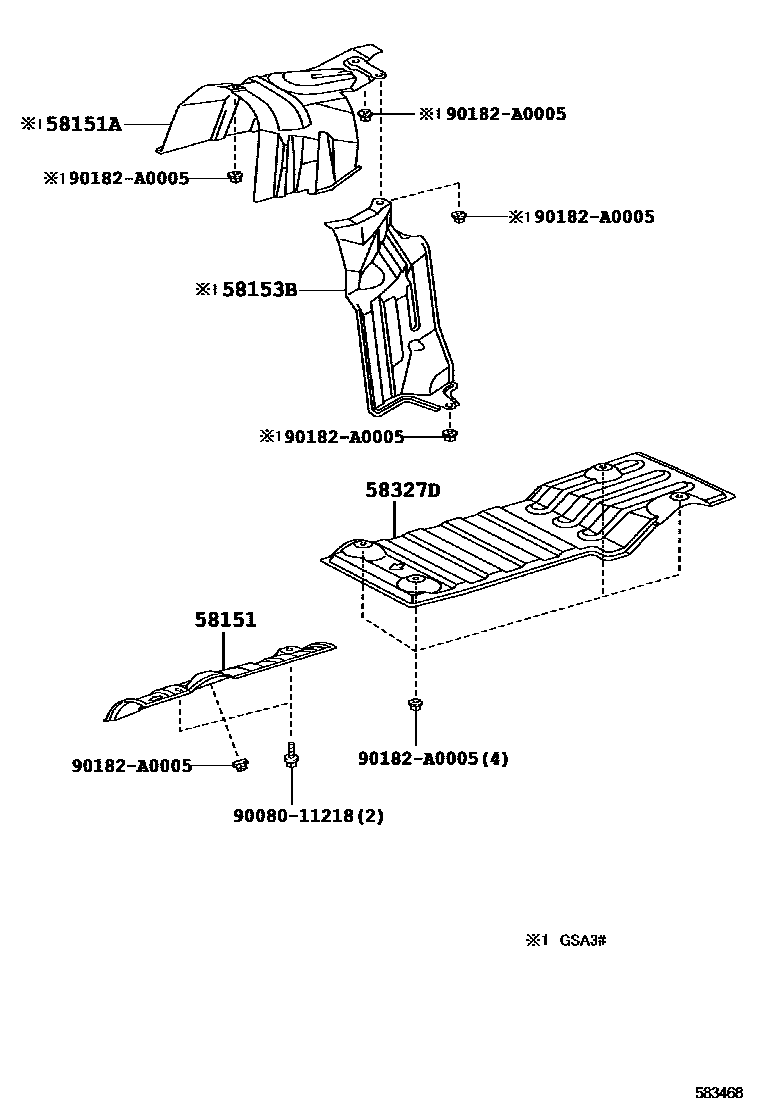 ※1 58151A
※1 90182-A0005
※1 90182-A0005
※1 90182-A0005
※1 58153B
※1 90182-A0005
58327D
58151
90182-A0005
90182-A0005(4)
90080-11218(2)
※1 GSA3#
583468