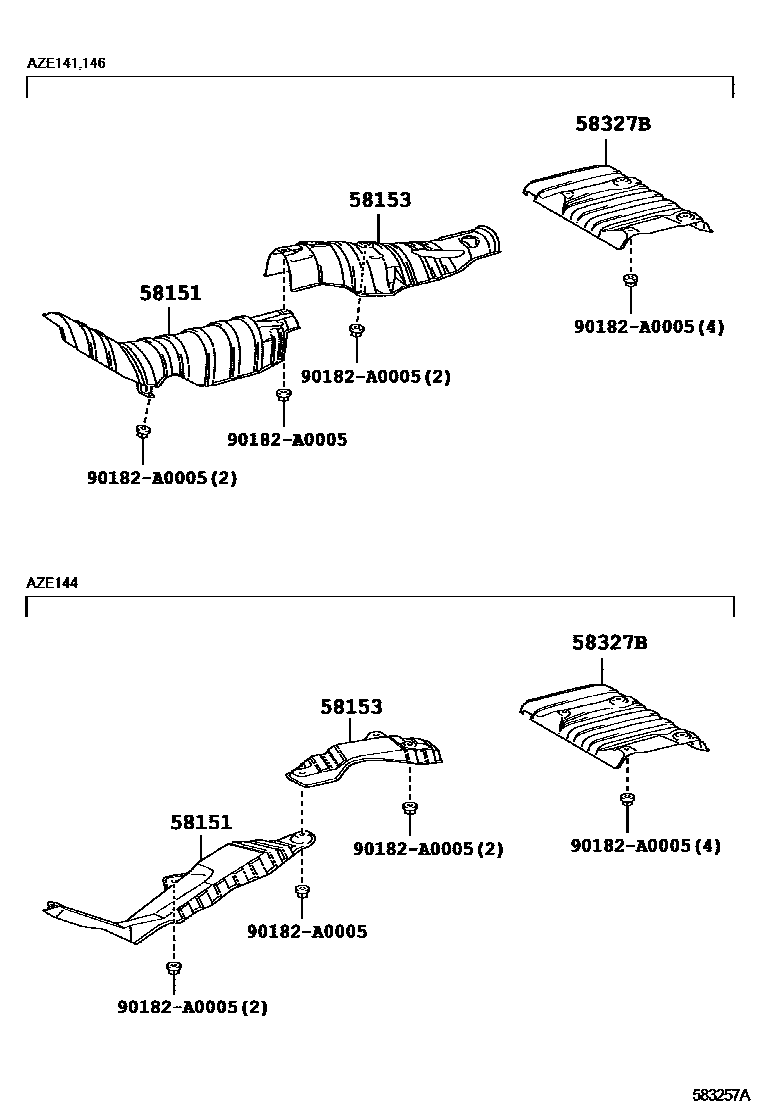 AZE141,146

58327B

58153

58151

90182-A0005(4)

90182-A0005(2)

90182-A0005

90182-A0005(2)

AZE144

58327B

58153

58151

90182-A0005(2)

90182-A0005(4)

90182-A0005

90182-A0005(2)

583257A