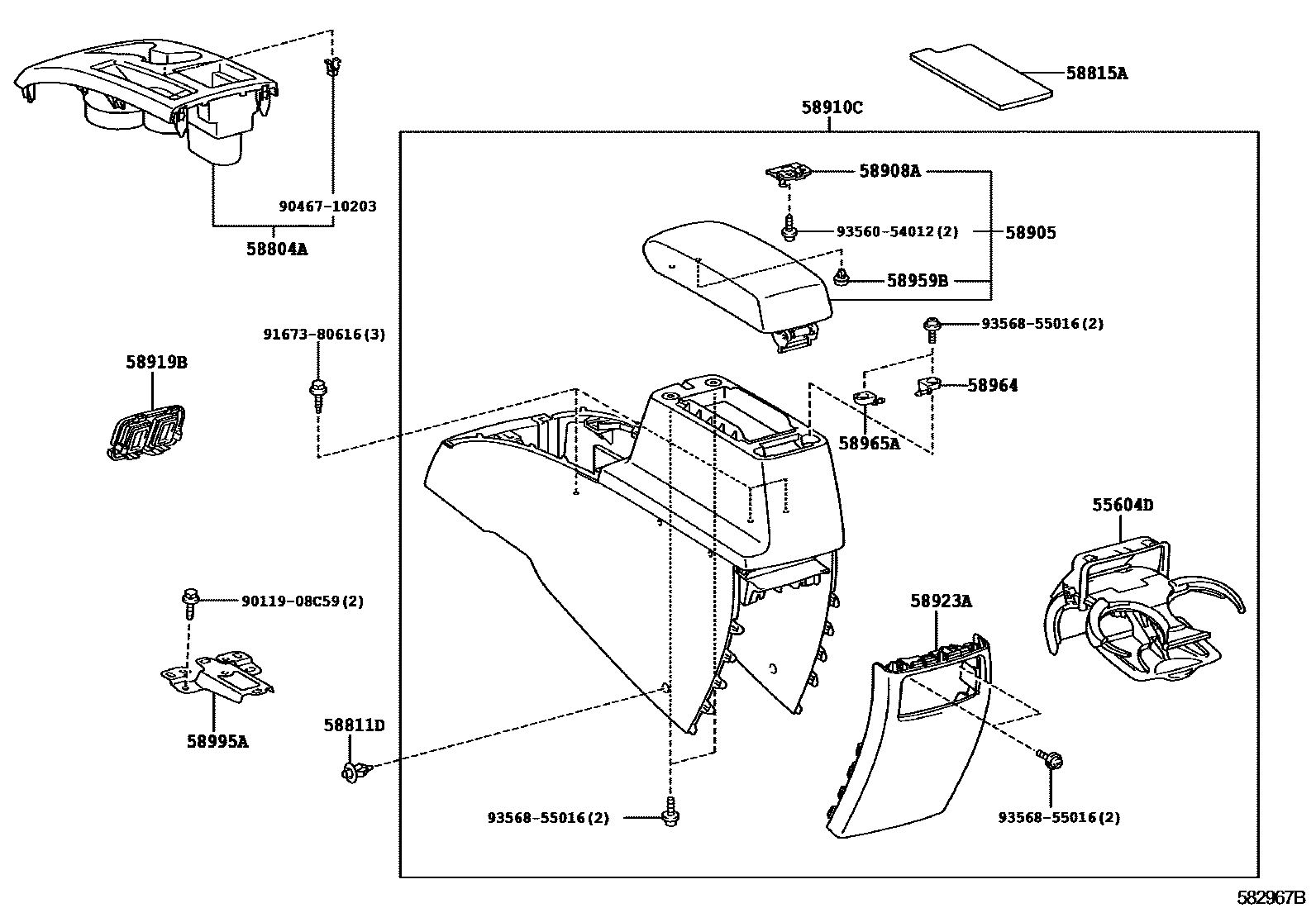 58815A

58910C

90467-10203

58804A

58908A

93560-54012(2)

58905

58959B

91673-80616(3)

93568-55016(2)

58919B

58964

58965A

55604D

90119-08C59(2)

58923A

58995A

58811D

93568-55016(2)

93568-55016(2)

582967B