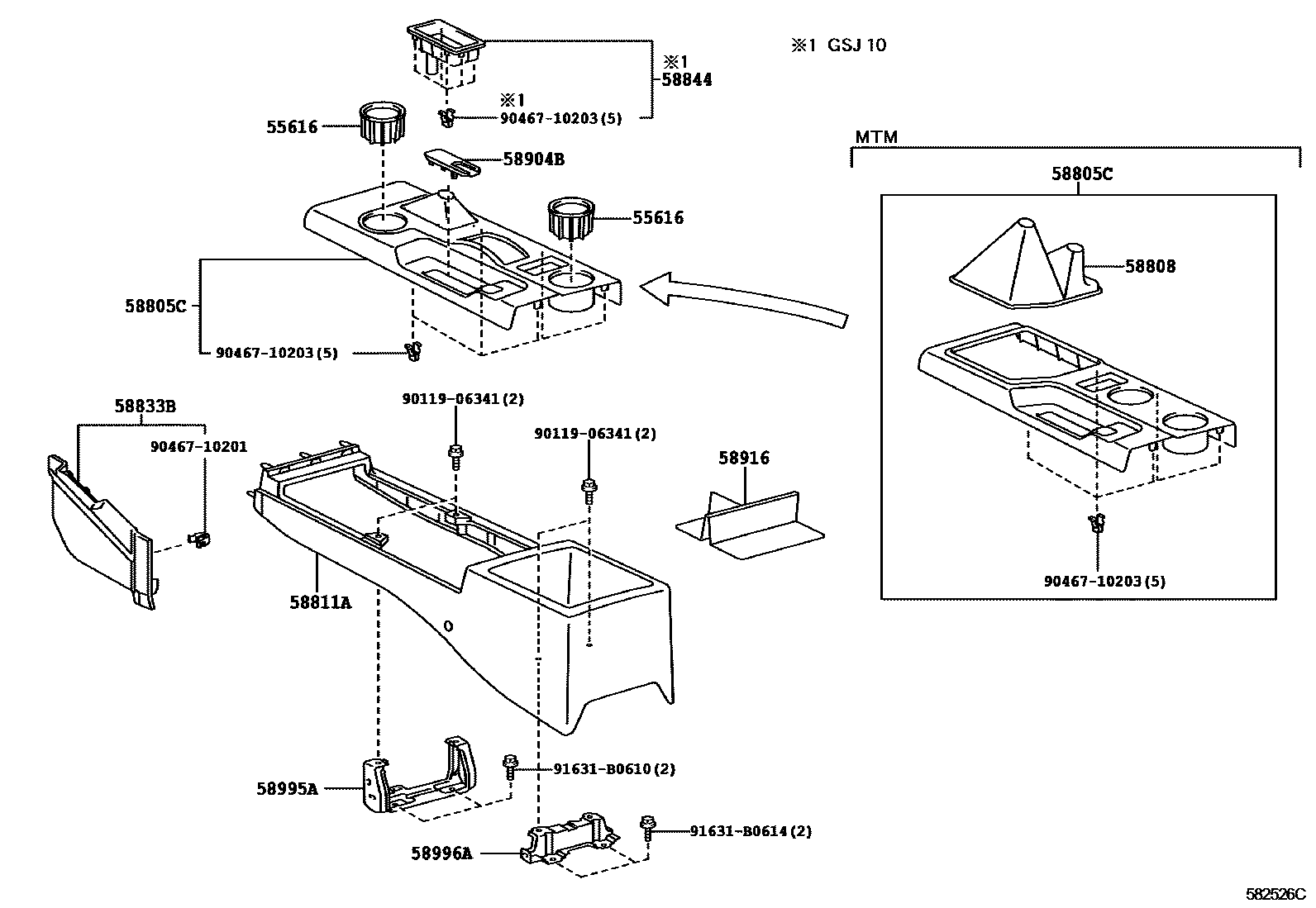 ※1 GSJ 10

※1
58844

※1
90467-10203(5)

55616

58904B

55616

58805C

90467-10203(5)

MTM

58805C

58808

90467-10203(5)

58833B

90467-10201

90119-06341(2)

90119-06341(2)

58916

58811A

58995A

91631-B0610(2)

58996A

91631-B0614(2)

582526C