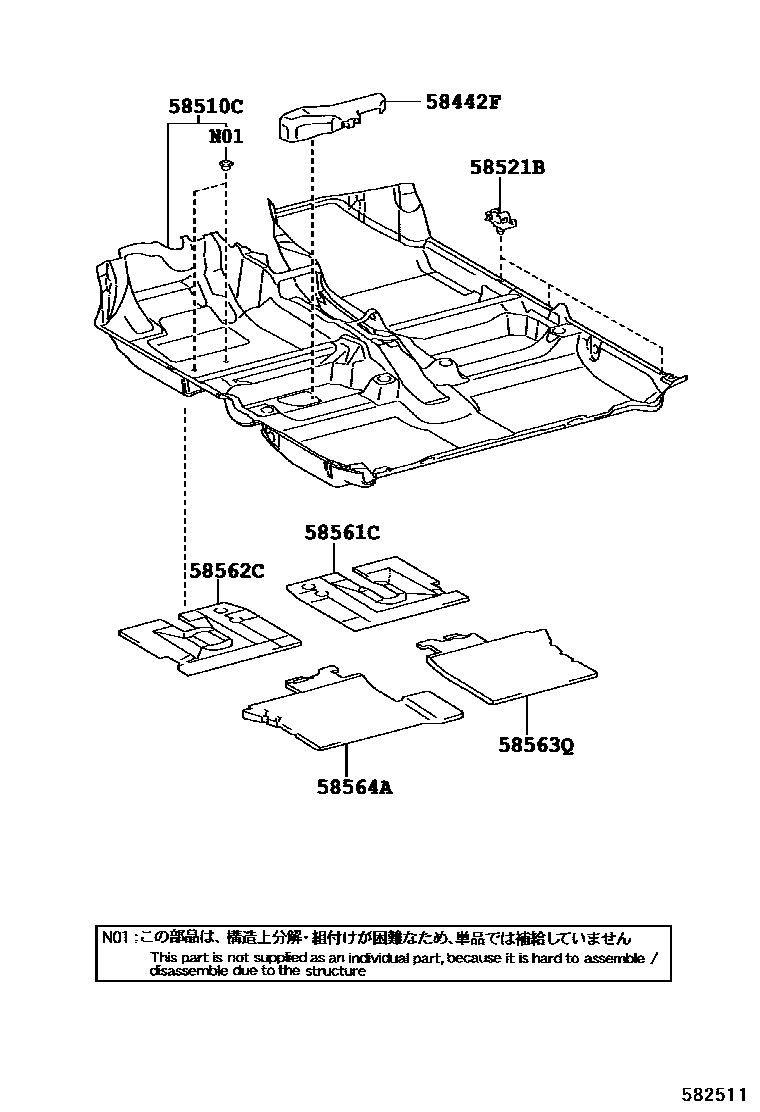 58510C
N01
58442F
58521B
58561C
58562C
58563Q
58564A

N01 :この部品は、構造上分解・組付けが困難なため、単品では補給していません
This part is not supplied as an individual part, because it is hard to assemble / disassemble due to the structure

582511