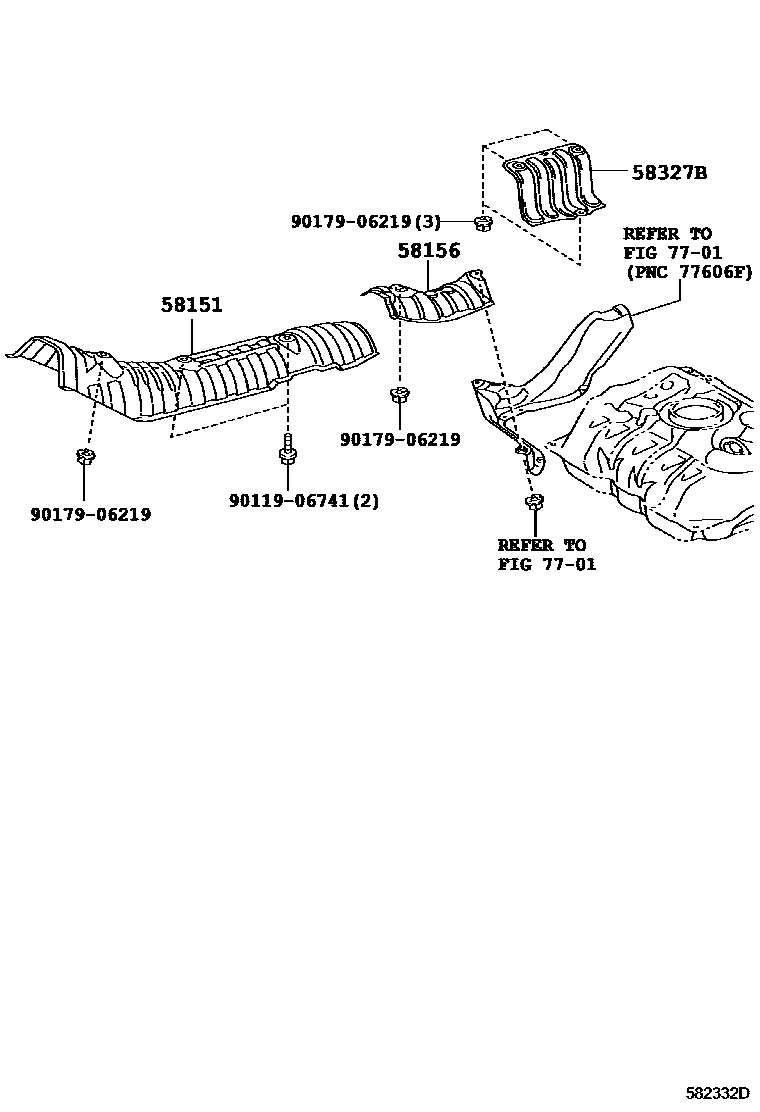 58327B

90179-06219(3)

REFER TO
FIG 77-01
(PNC 77606F)

58156

58151

90179-06219

90179-06219

90119-06741(2)

REFER TO
FIG 77-01

582332D