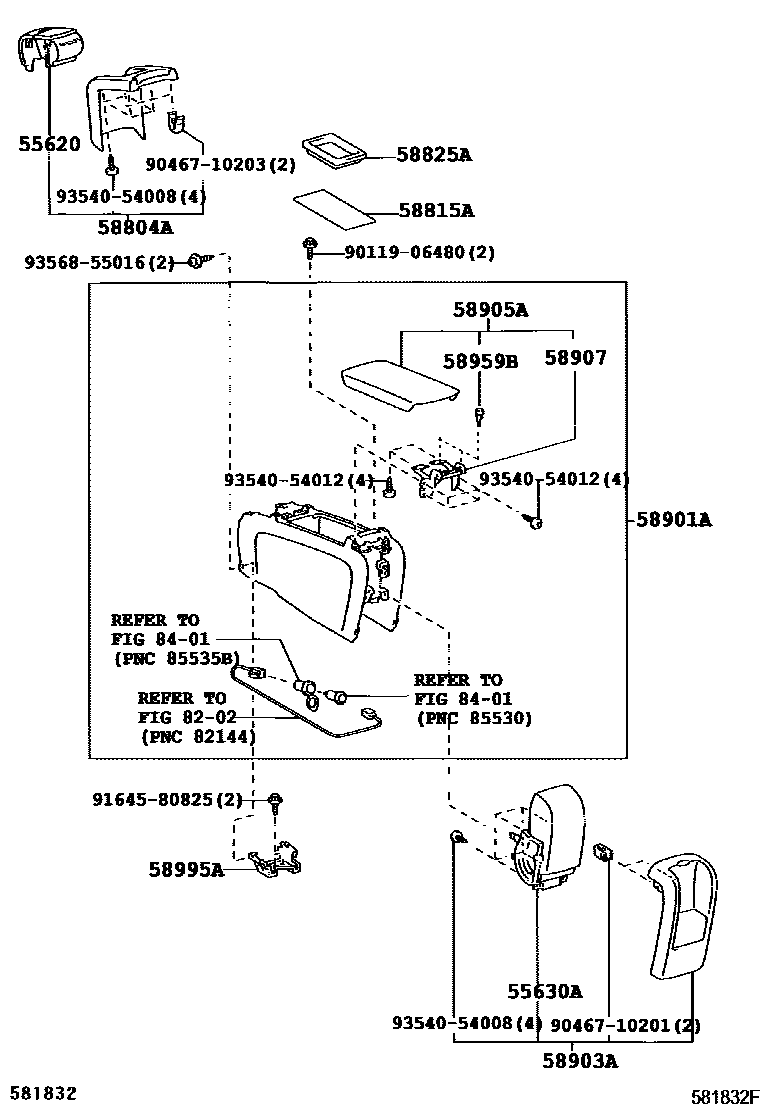 55620
90467-10203(2)
93540-54008(4)
58804A
58825A
58815A
93568-55016(2)
90119-06480(2)
58905A
58959B
58907
93540-54012(4)
93540-54012(4)
58901A
REFER TO FIG 84-01 (PNC 85535B)
REFER TO FIG 82-02 (PNC 82144)
REFER TO FIG 84-01 (PNC 85530)
91645-80825(2)
58995A
55630A
93540-54008(4)
90467-10201(2)
58903A
581832
581832F