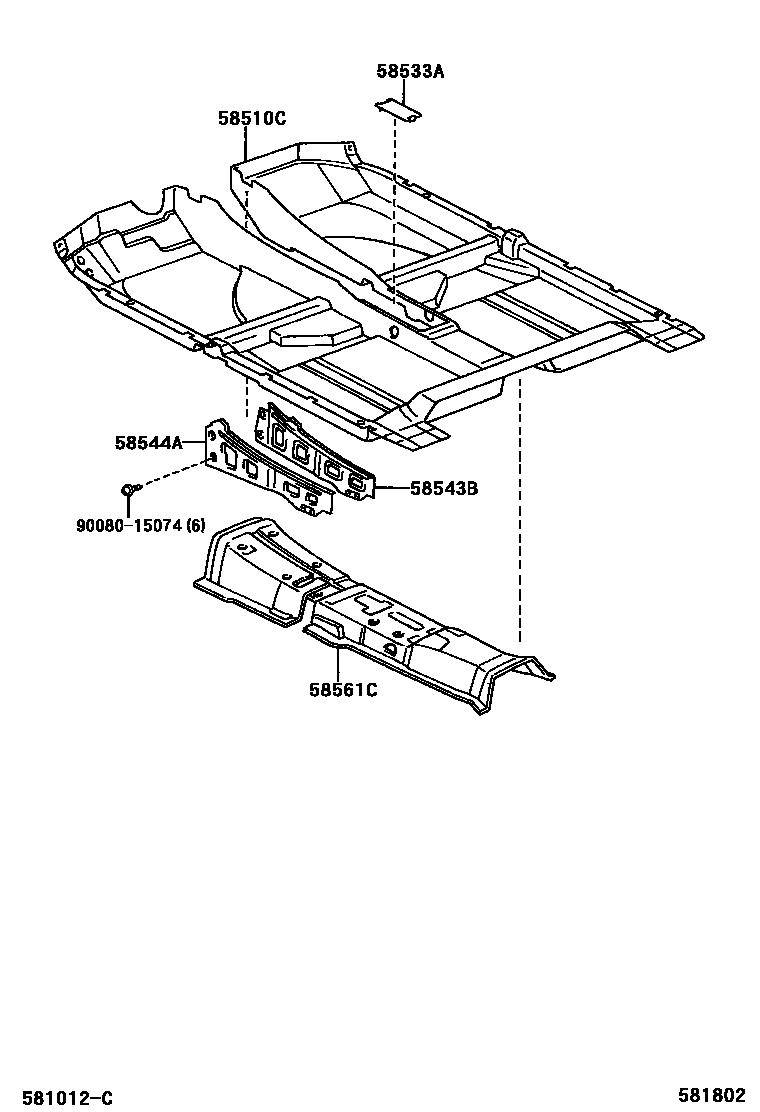 58533A

58510C

58544A

58543B

90080-15074 (6)

58561C

581012-C

581802