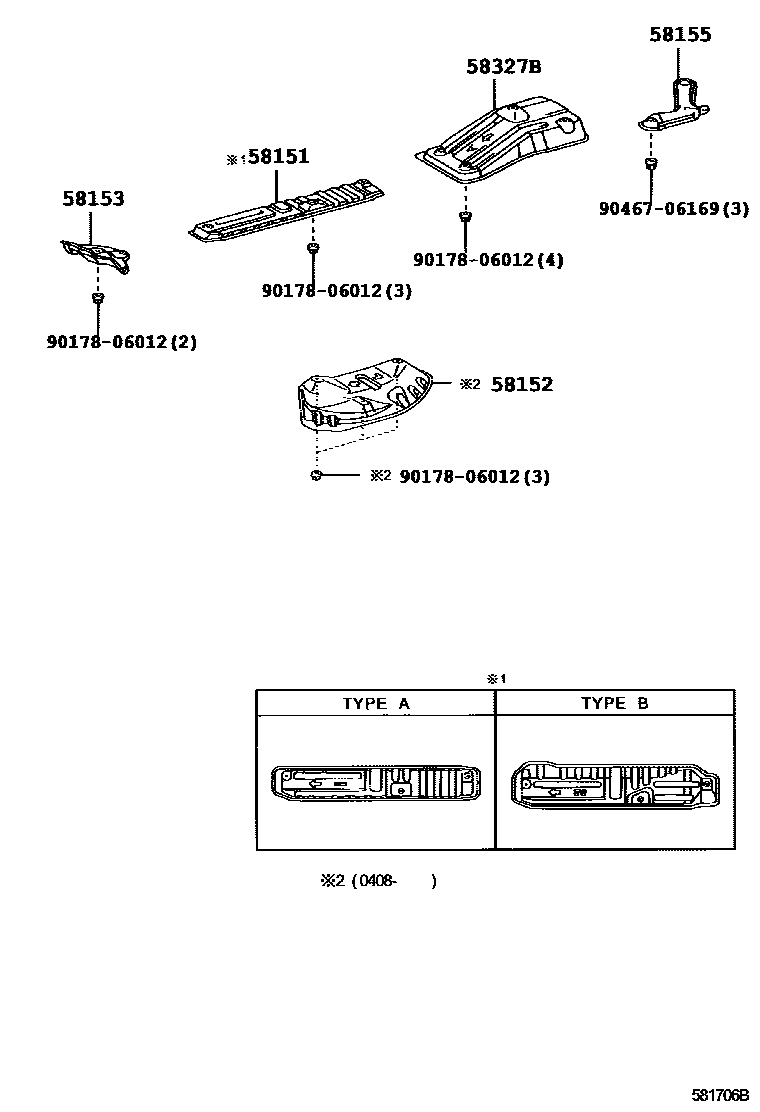 58155

58327B

※1 58151

58153

90467-06169(3)

90178-06012(4)

90178-06012(3)

90178-06012(2)

※2 58152

※2 90178-06012(3)

※1

| TYPE A | TYPE B |
|---|---|
| | |

※2 (0408- )

581706B