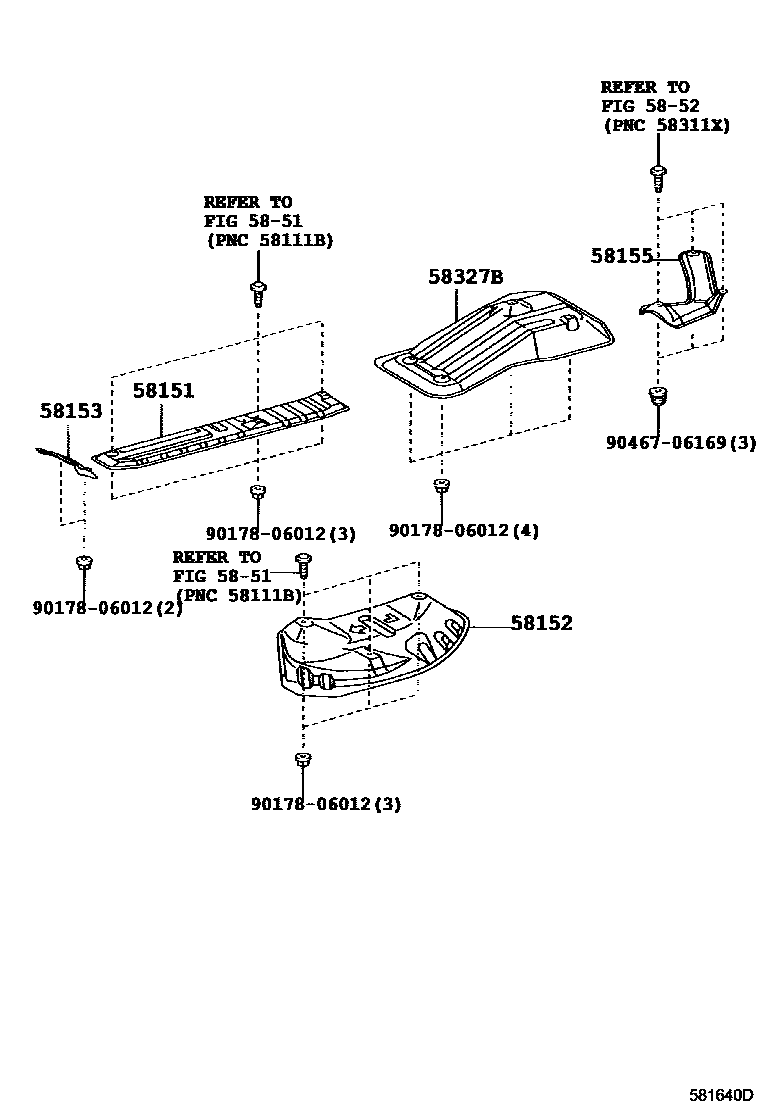 REFER TO
FIG 58-52
(PNC 58311X)

REFER TO
FIG 58-51
(PNC 58111B)

58155

58327B

58151

58153

90467-06169(3)

90178-06012(3)

90178-06012(4)

REFER TO
FIG 58-51
(PNC 58111B)

90178-06012(2)

58152

90178-06012(3)

581640D