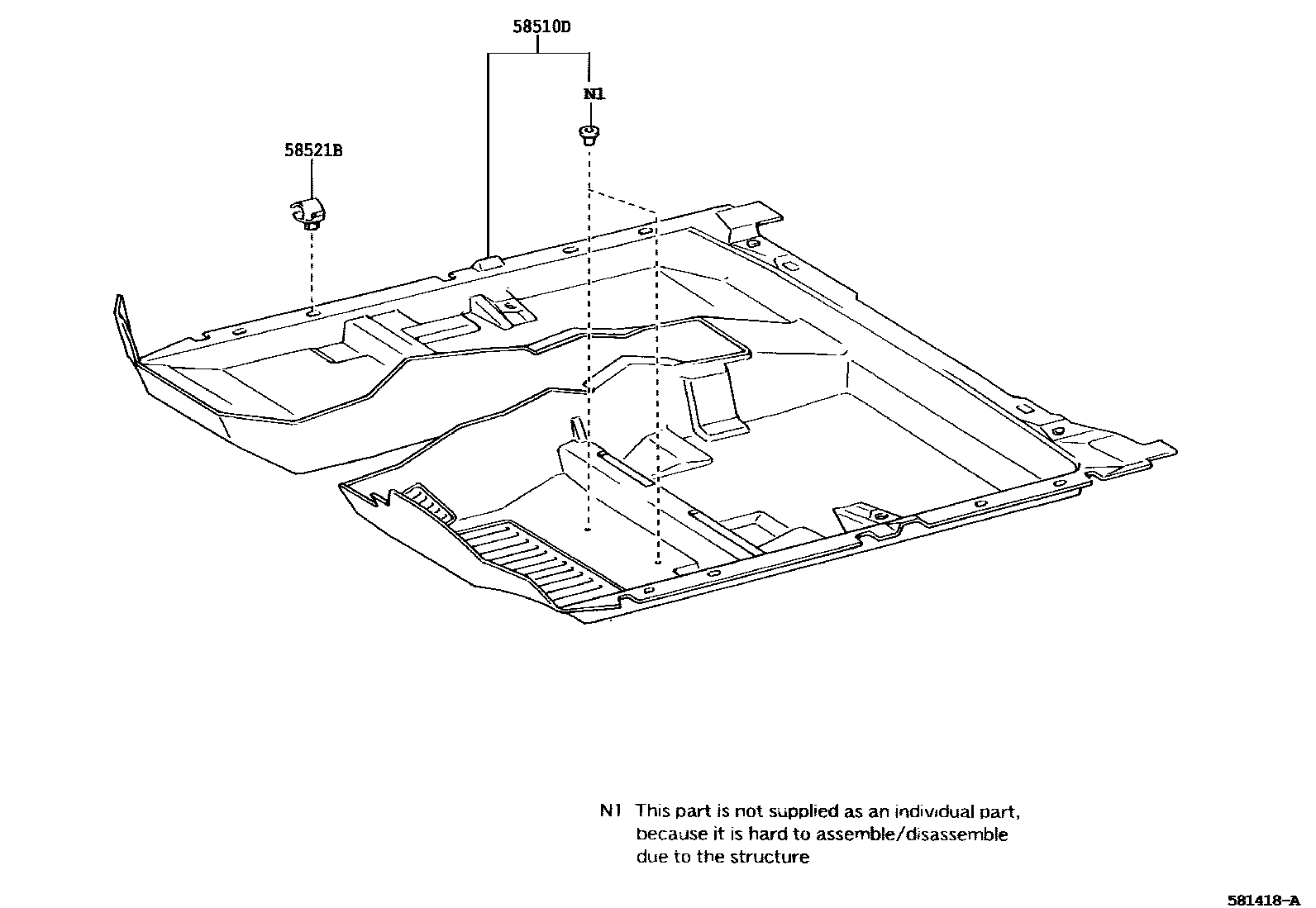 58510D

N1

58521B

N1 This part is not supplied as an individual part, because it is hard to assemble/disassemble due to the structure

581418-A