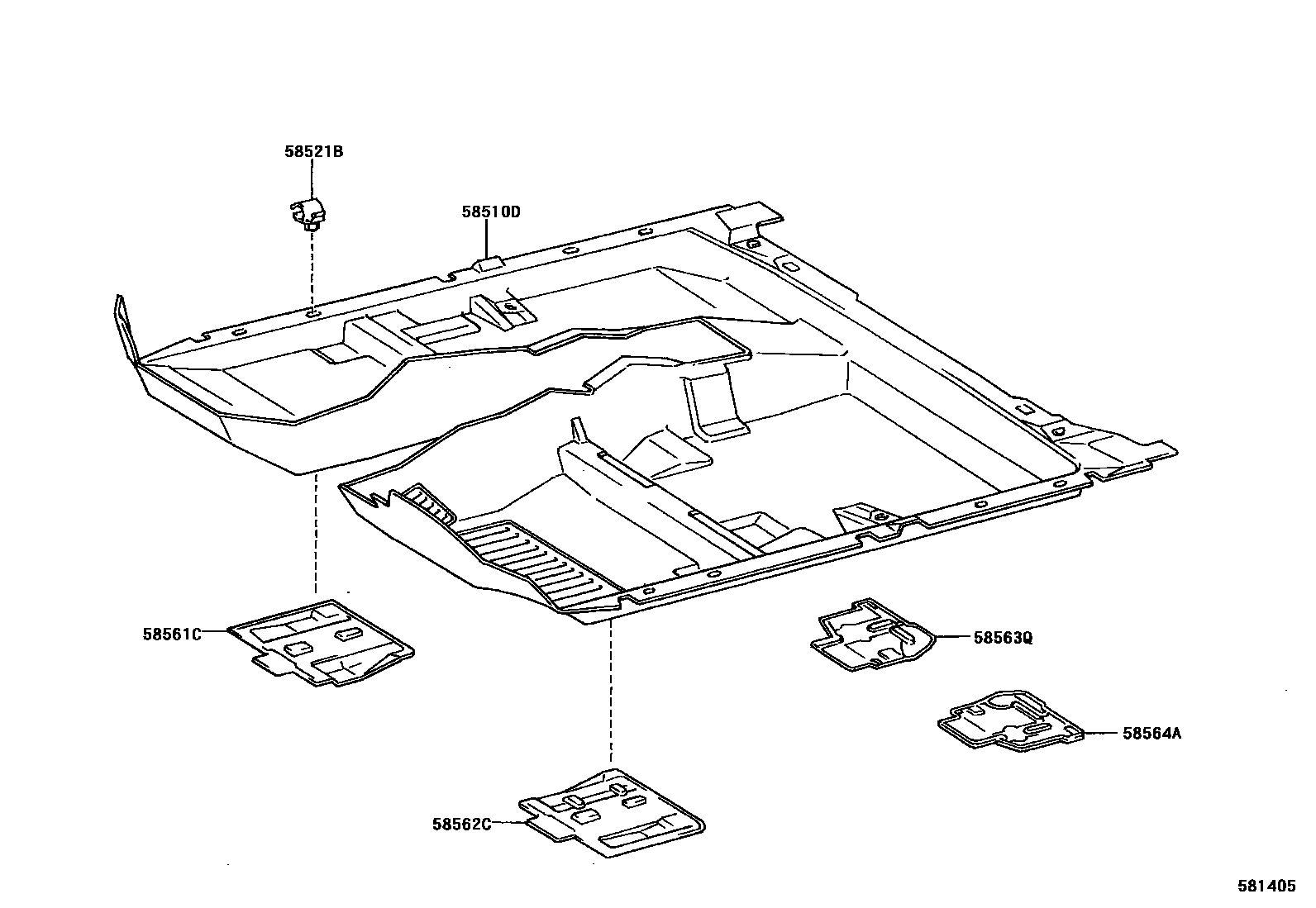 58521B

58510D

58561C

58563Q

58564A

58562C

581405