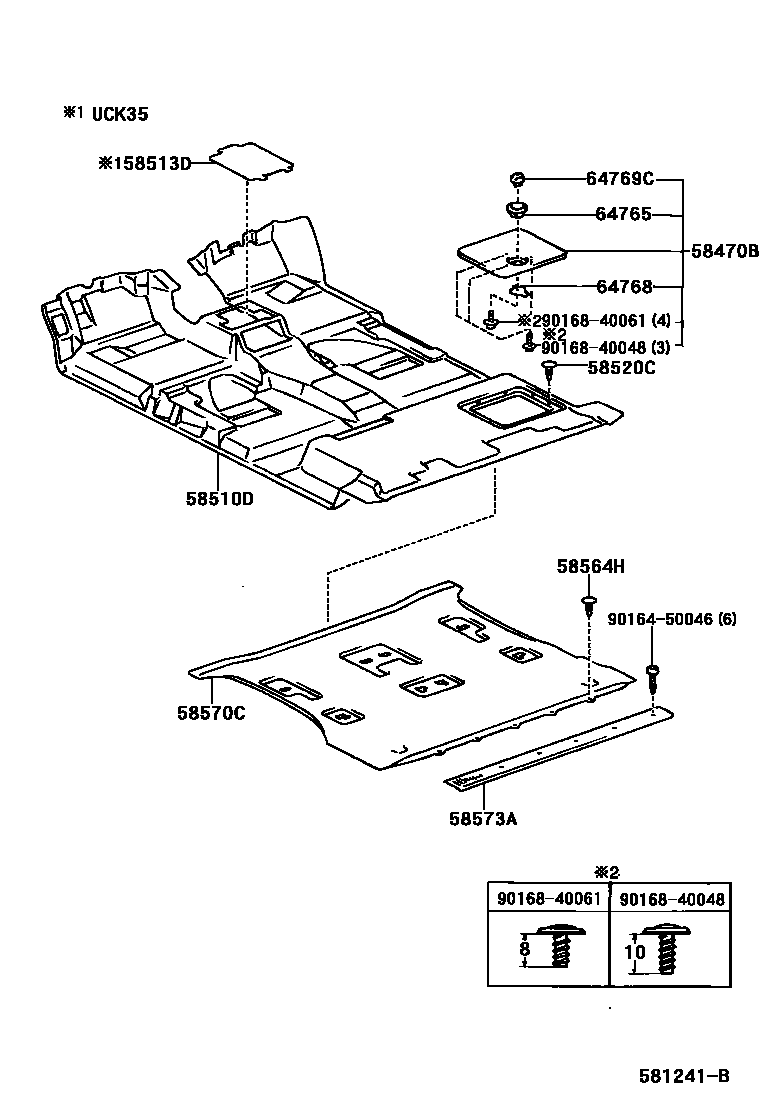 ※1 UCK35

※158513D

64769C
64765
58470B
64768
※290168-40061 (4)
※2
90168-40048 (3)
58520C

58510D

58564H
90164-50046 (6)

58570C

58573A

※2

| 90168-40061 | 90168-40048 |
|---|---|
| 8 | 10 |

581241-B