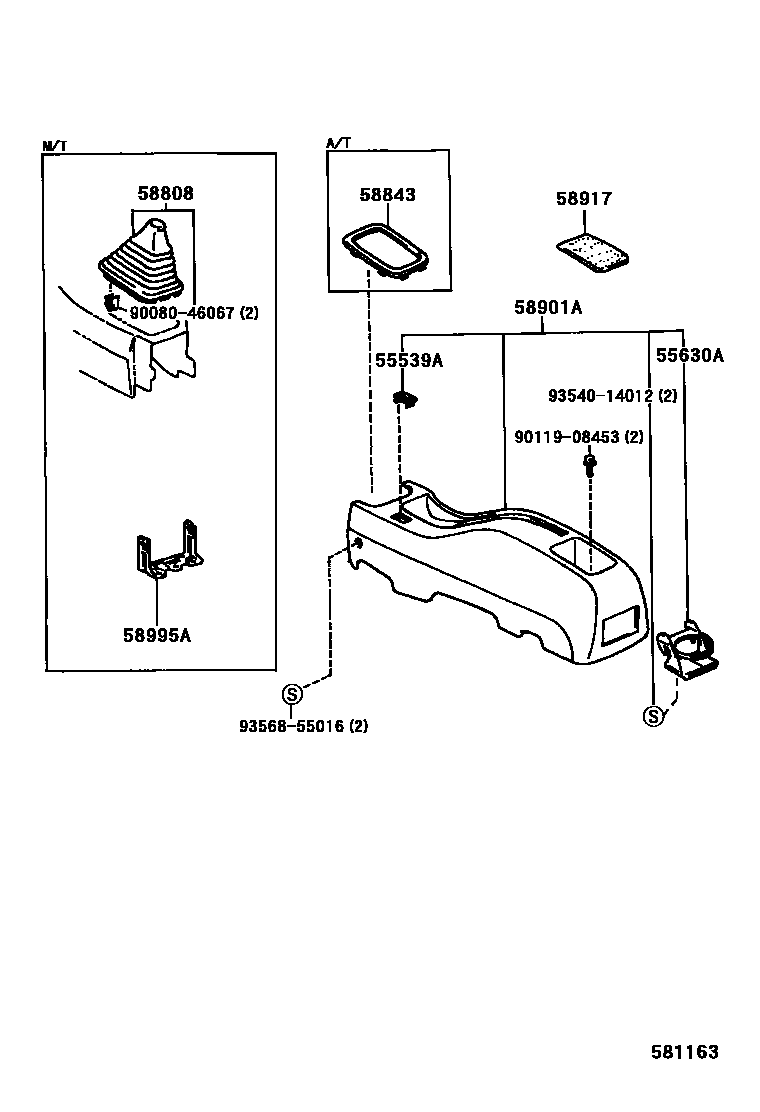 M/T

58808

90080-46067 (2)

58995A

A/T

58843

58917

58901A

55539A

55630A

93540-14012 (2)

90119-08453 (2)

S

93568-55016 (2)

S

581163