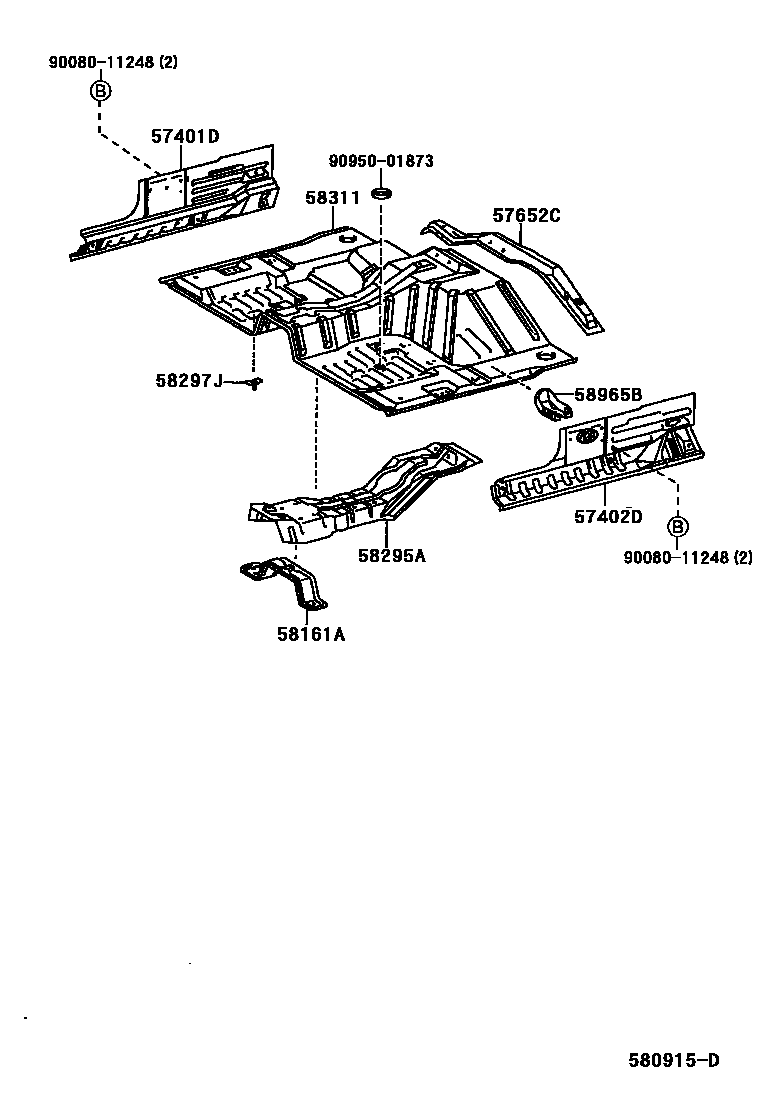 90080-11248 (2)
B
57401D
90950-01873
58311
57652C
58297J
58965B
57402D
B
90080-11248 (2)
58295A
58161A
580915-D