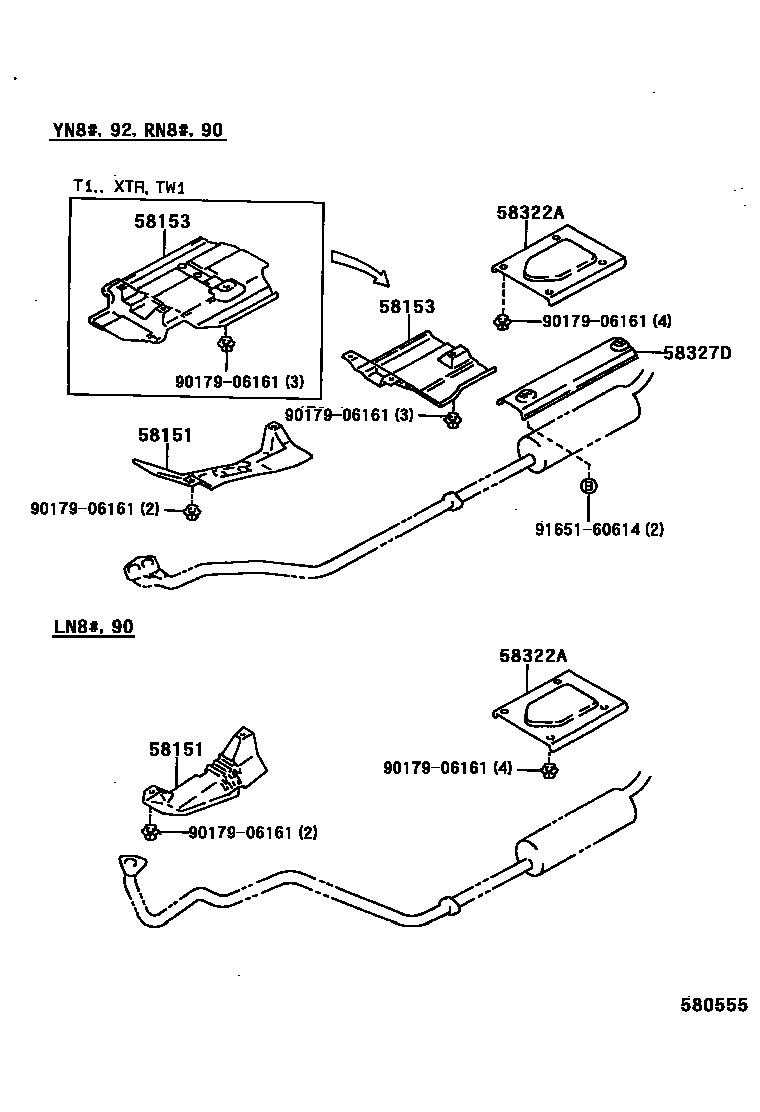 YN8#, 92, RN8#, 90

T1., XTR, TW1

58153

90179-06161 (3)

58322A

90179-06161 (4)

58153

58327D

90179-06161 (3)

58151

90179-06161 (2)

B

91651-60614 (2)

LN8#, 90

58322A

90179-06161 (4)

58151

90179-06161 (2)

580555