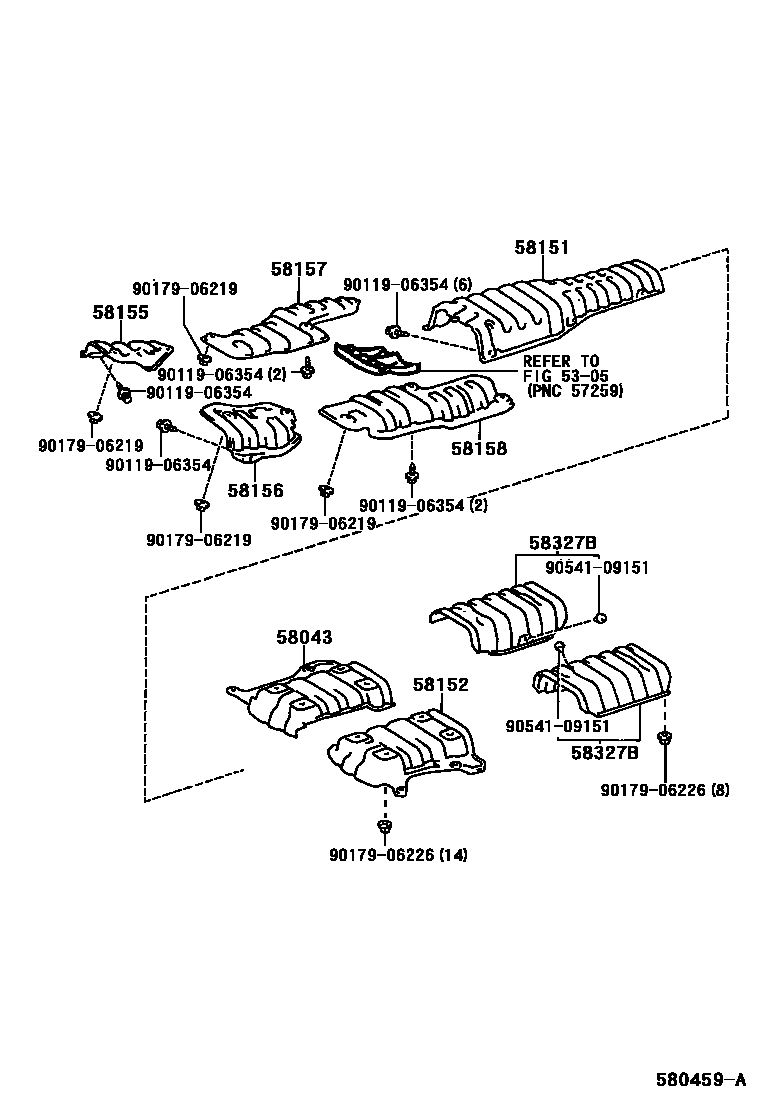 58151
58157
90179-06219
90119-06354 (6)
58155
90119-06354 (2)
REFER TO
FIG 53-05
(PNC 57259)
90119-06354
90179-06219
90119-06354
58158
58156
90179-06219
90119-06354 (2)
90179-06219
58327B
90541-09151
58043
58152
90541-09151
58327B
90179-06226 (8)
90179-06226 (14)
580459-A