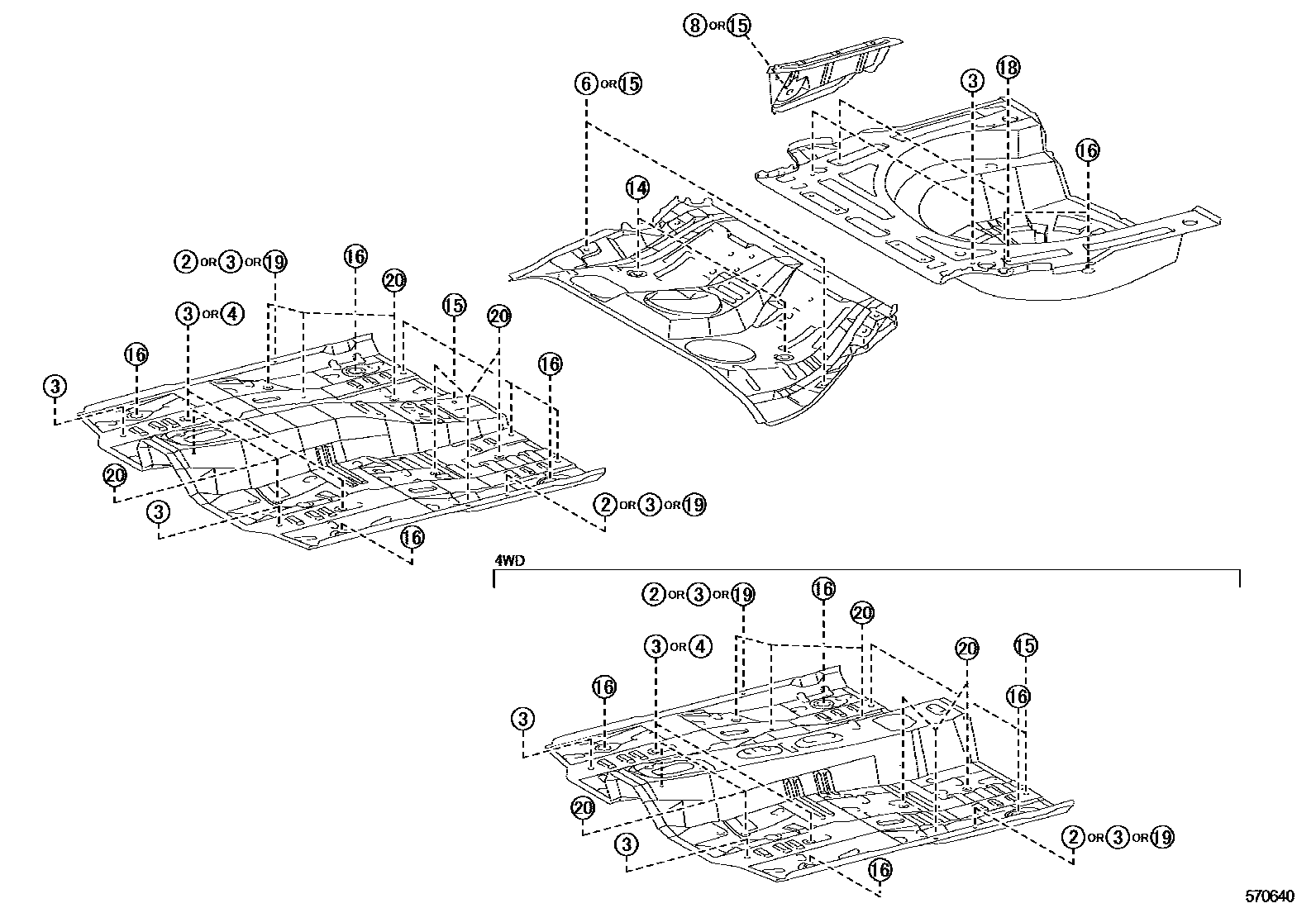 8 OR 15
6 OR 15
3
18
16
14
2 OR 3 OR 19
16
20
3 OR 4
15
20
16
16
3
20
3
2 OR 3 OR 19
16
4WD
2 OR 3 OR 19
16
20
3 OR 4
20
15
16
16
3
20
3
2 OR 3 OR 19
16
570640