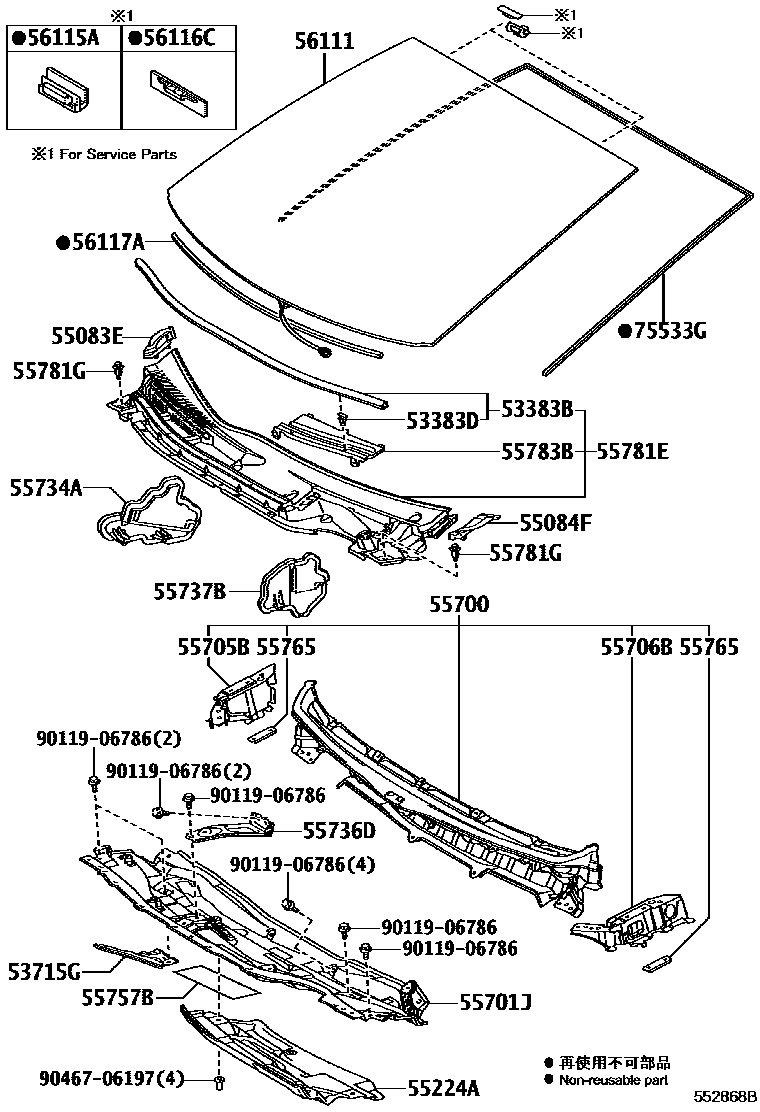 ※1
●56115A ●56116C

※1 For Service Parts

56111
※1
※1

●56117A
●75533G
55083E
55781G
53383D
53383B
55783B
55781E
55734A
55084F
55781G
55737B
55700
55705B 55765
55706B 55765
90119-06786(2)
90119-06786(2)
90119-06786
55736D
90119-06786(4)
90119-06786
90119-06786
53715G
55757B
55701J
90467-06197(4)
55224A

● 再使用不可部品
● Non-reusable part

552868B