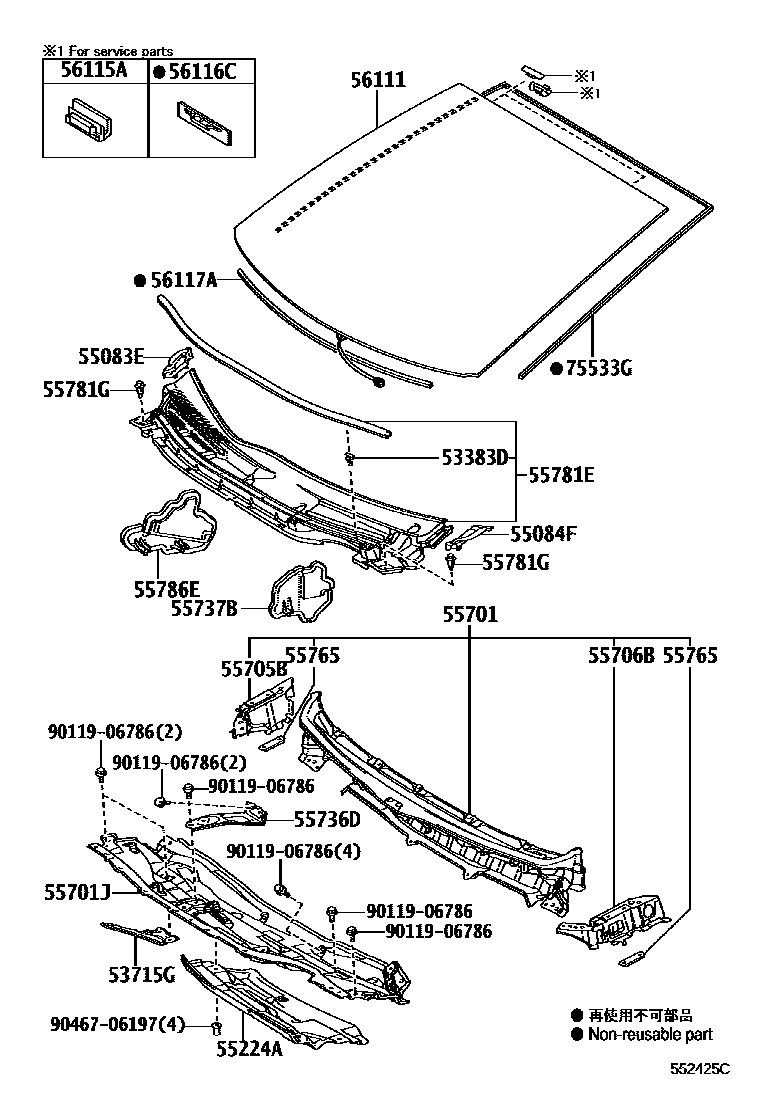 ※1 For service parts

| 56115A | ●56116C |
|---|---|
| | |

56111
※1
※1
●56117A
55083E
55781G
●75533G
53383D
55781E
55084F
55781G
55786E
55737B
55701
55705B
55765
55706B
55765
90119-06786(2)
90119-06786(2)
90119-06786
55736D
90119-06786(4)
55701J
90119-06786
90119-06786
53715G
90467-06197(4)
55224A
● 再使用不可部品
● Non-reusable part
552425C