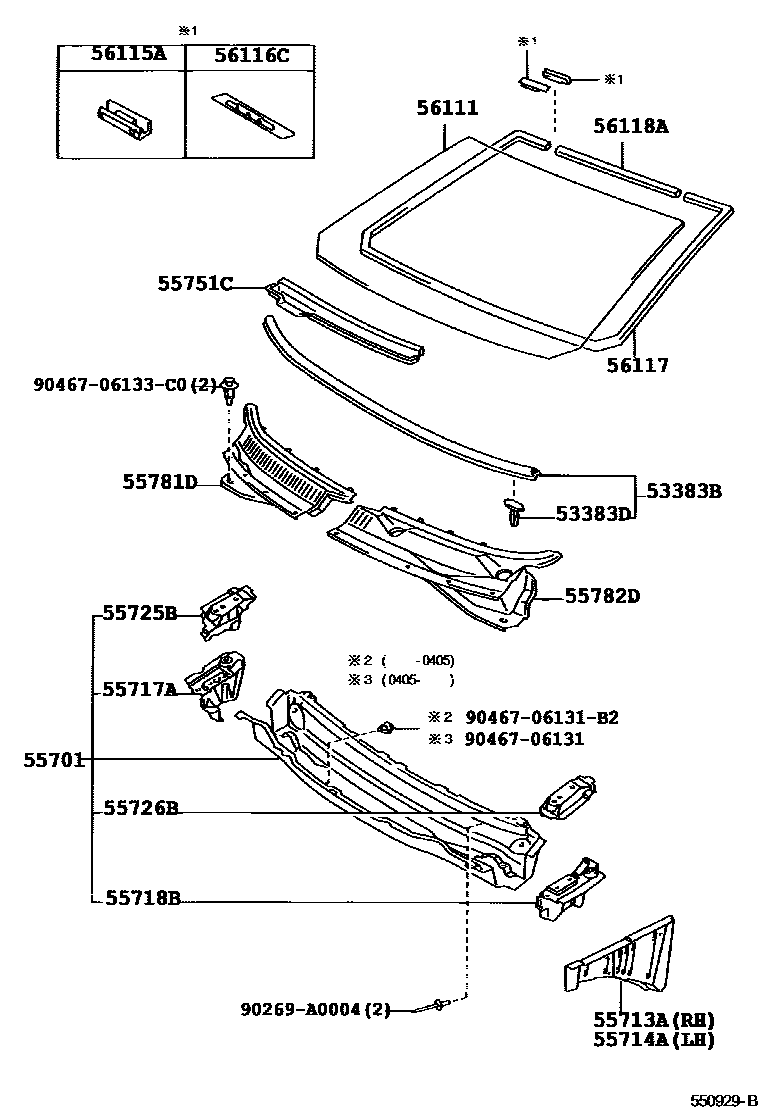 ※1

| 56115A | 56116C |
|---|---|
| | |

※1
※1
56111
56118A
55751C
56117
90467-06133-C0(2)
55781D
53383B
53383D
55782D
55725B
※2 ( -0405)
※3 (0405- )
55717A
※2 90467-06131-B2
※3 90467-06131
55701
55726B
55718B
90269-A0004(2)
55713A(RH)
55714A(LH)
550929-B