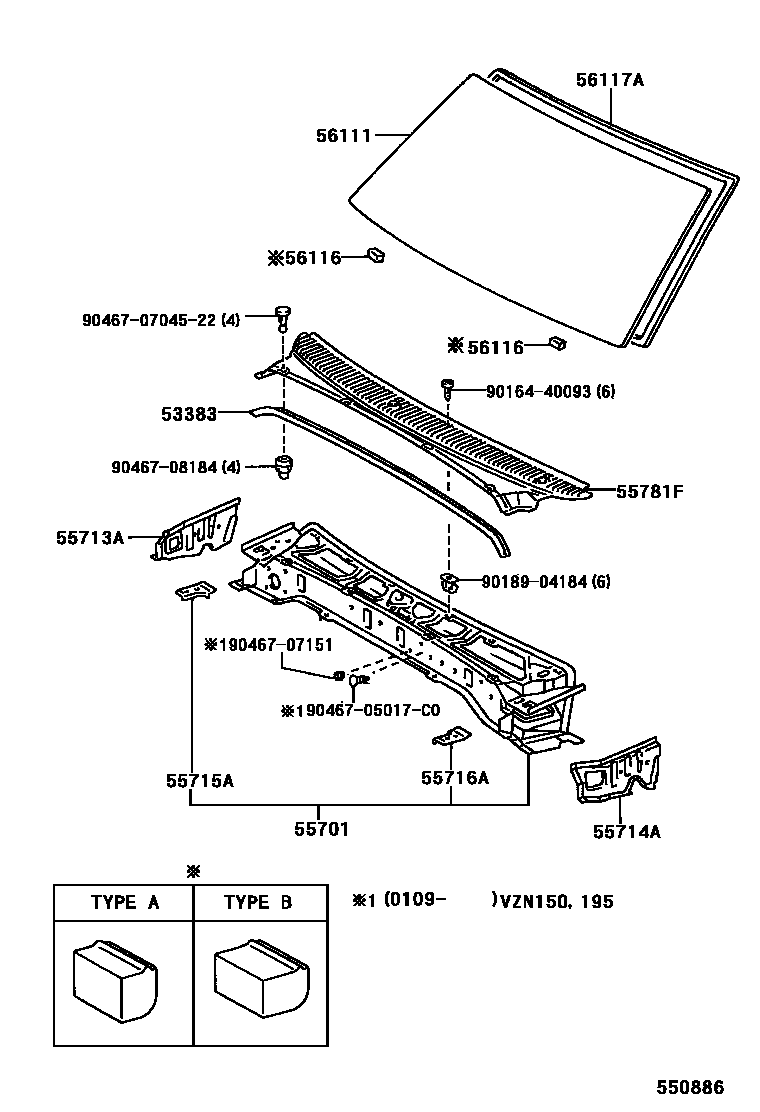 56117A

56111

※56116

90467-07045-22 (4)

※56116

90164-40093 (6)

53383

90467-08184 (4)

55781F

55713A

90189-04184 (6)

※190467-07151

※190467-05017-C0

55715A

55716A

55701

55714A

※

| TYPE A | TYPE B |
|---|---|
| | |

※1 (0109-　　)VZN150, 195

550886