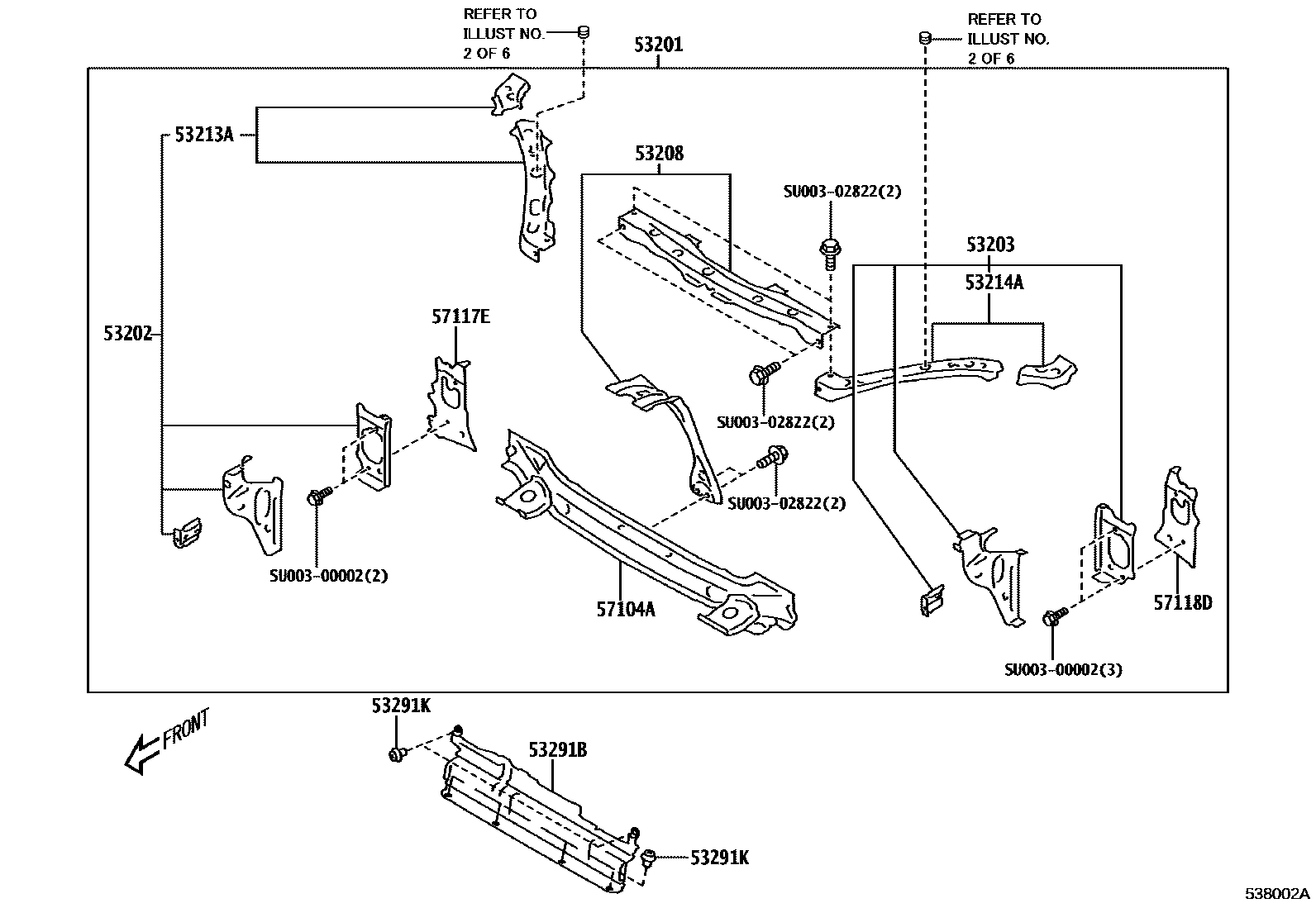 REFER TO ILLUST NO. 2 OF 6

53201

REFER TO ILLUST NO. 2 OF 6

53213A

53208

SU003-02822(2)

53203

53214A

53202

57117E

SU003-02822(2)

SU003-02822(2)

SU003-00002(2)

57104A

57118D

SU003-00002(3)

53291K

FRONT

53291B

53291K

538002A