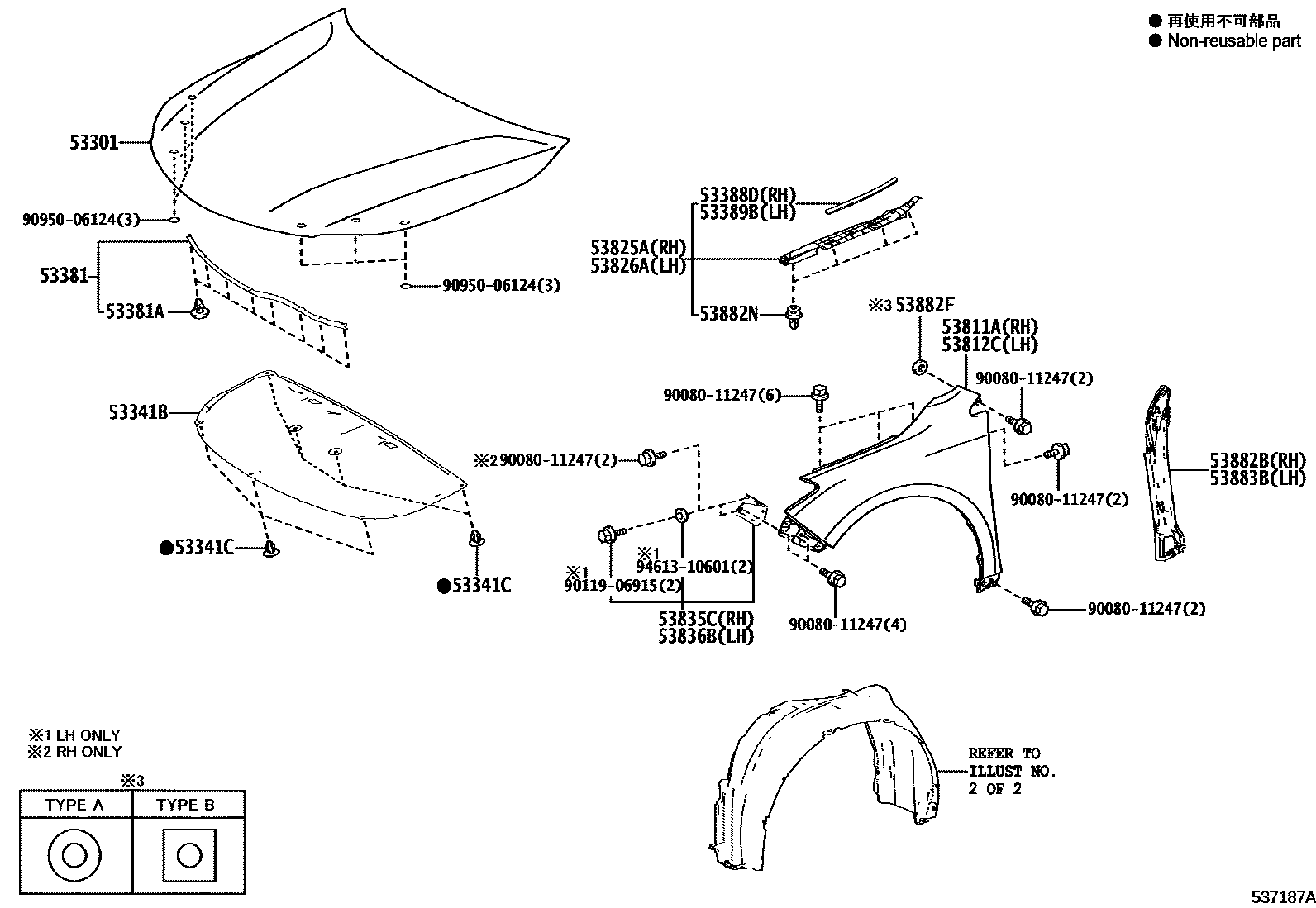 ● 再使用不可部品
● Non-reusable part

53301

90950-06124(3)

53381

53381A

90950-06124(3)

53388D(RH)
53389B(LH)

53825A(RH)
53826A(LH)

53882N

※3 53882F

53811A(RH)
53812C(LH)

90080-11247(2)

90080-11247(6)

53341B

※2 90080-11247(2)

90080-11247(2)

53882B(RH)
53883B(LH)

●53341C

●53341C

※1
94613-10601(2)

※1
90119-06915(2)

53835C(RH)
53836B(LH)

90080-11247(4)

90080-11247(2)

※1 LH ONLY
※2 RH ONLY

※3
| TYPE A | TYPE B |
|---|---|
| | |

REFER TO ILLUST NO. 2 OF 2

537187A