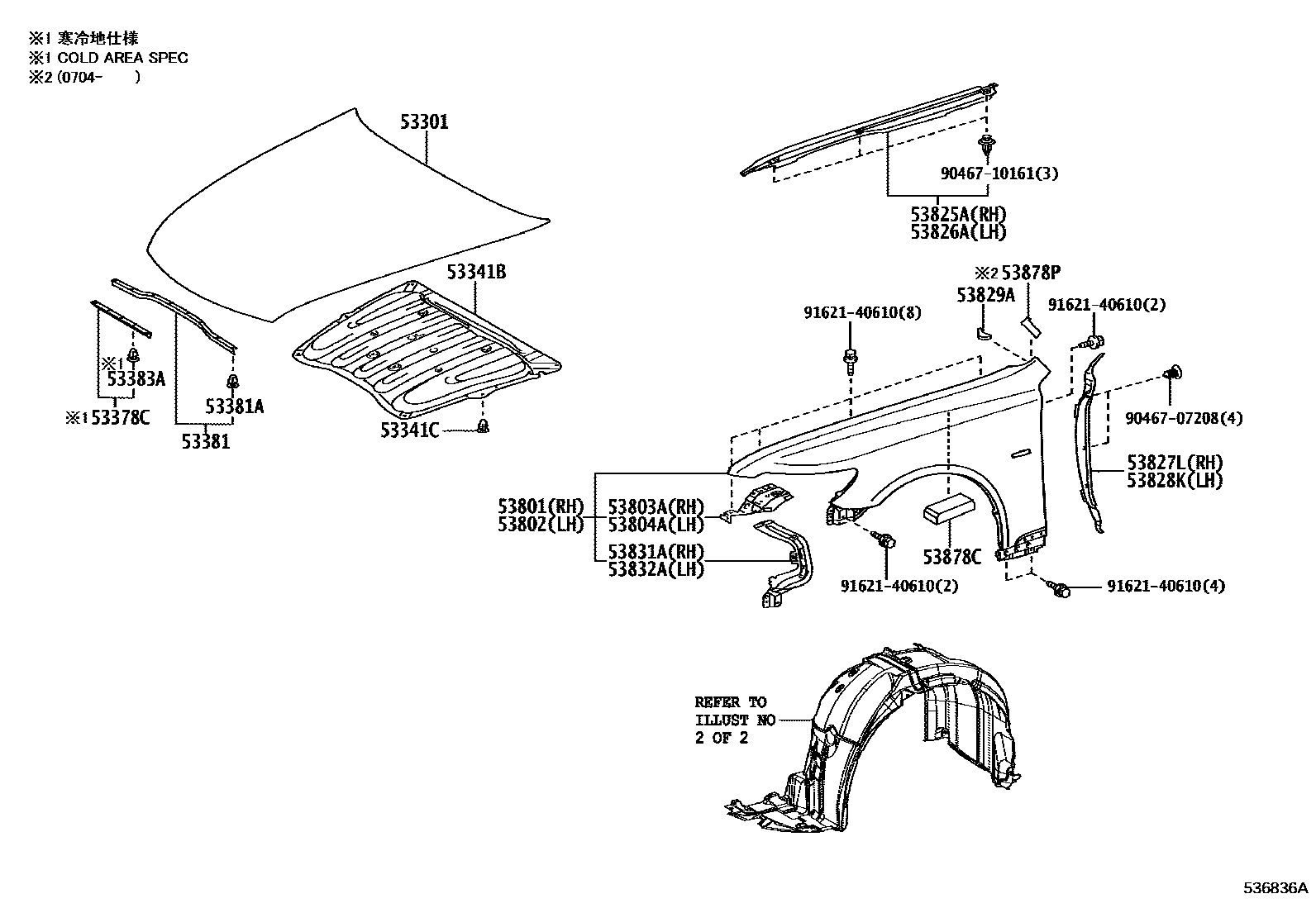 ※1 寒冷地仕様
※1 COLD AREA SPEC
※2 (0704- )

53301

90467-10161(3)

53825A(RH)
53826A(LH)

53341B

※2 53878P
53829A

91621-40610(8)

91621-40610(2)

※1
53383A

53381A

※1 53378C

53381

53341C

90467-07208(4)

53827L(RH)
53828K(LH)

53801(RH)
53802(LH)

53803A(RH)
53804A(LH)

53831A(RH)
53832A(LH)

53878C

91621-40610(2)

91621-40610(4)

REFER TO
ILLUST NO
2 OF 2

536836A