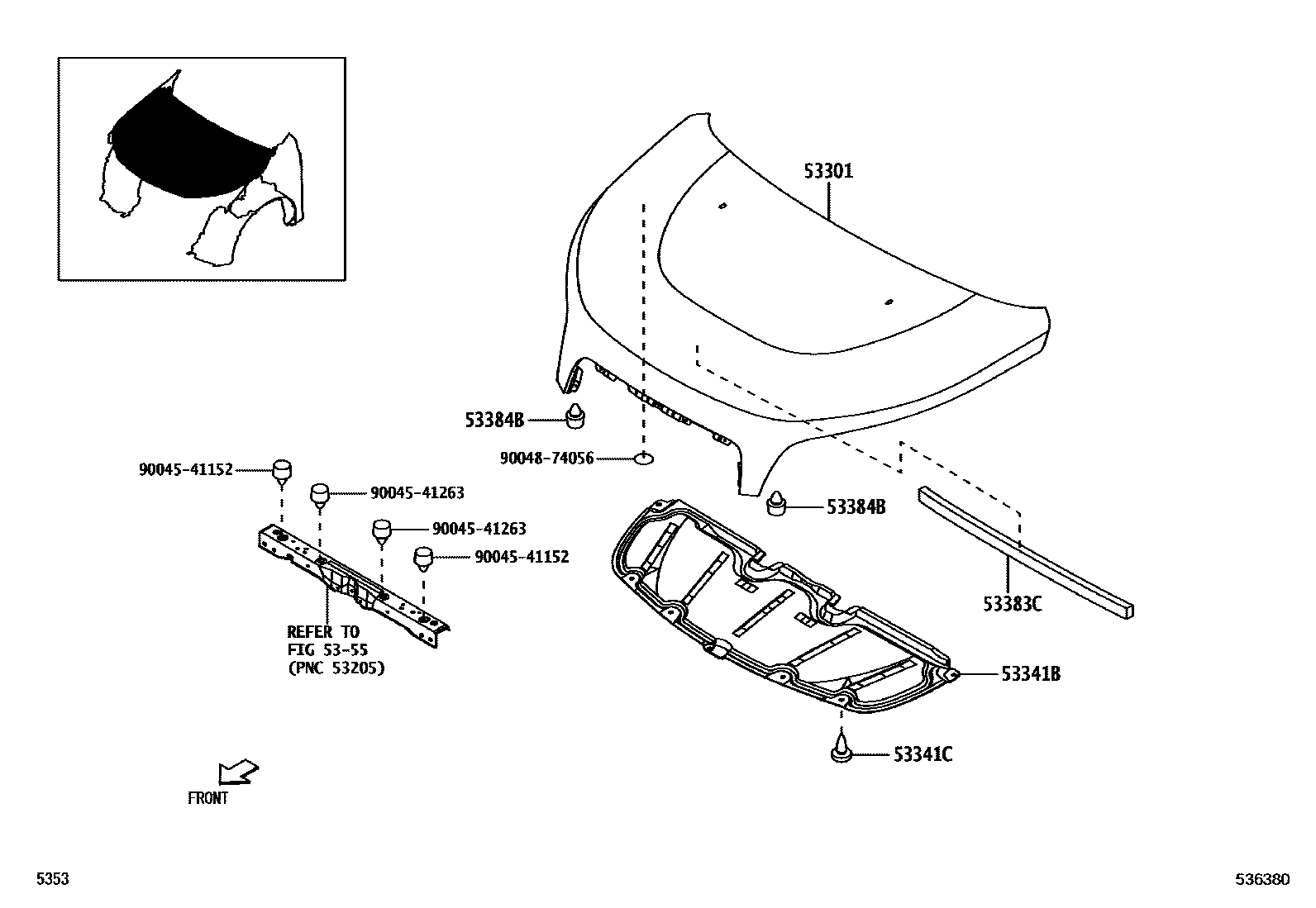 53301

53384B

90048-74056

90045-41152

90045-41263

90045-41263

90045-41152

53384B

53383C

REFER TO
FIG 53-55
(PNC 53205)

53341B

53341C

FRONT

5353

536380