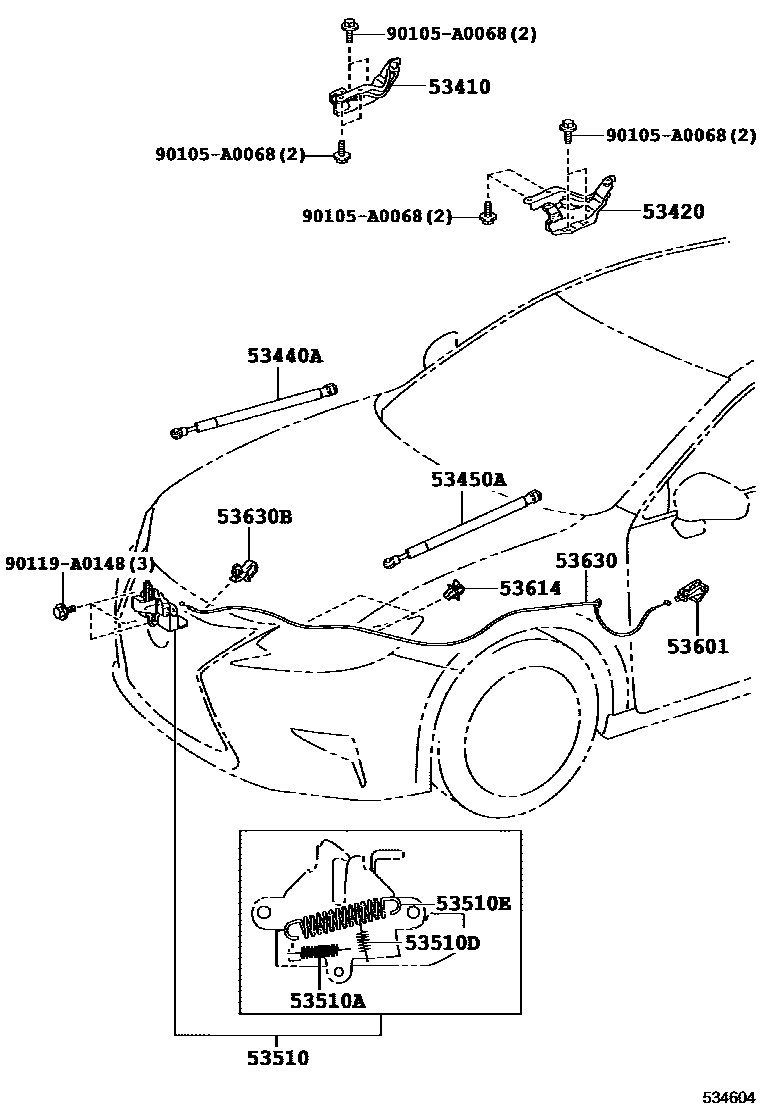 90105-A0068(2)
53410
90105-A0068(2)
90105-A0068(2)
90105-A0068(2)
53420
53440A
53450A
53630B
90119-A0148(3)
53630
53614
53601
53510E
53510D
53510A
53510
534604