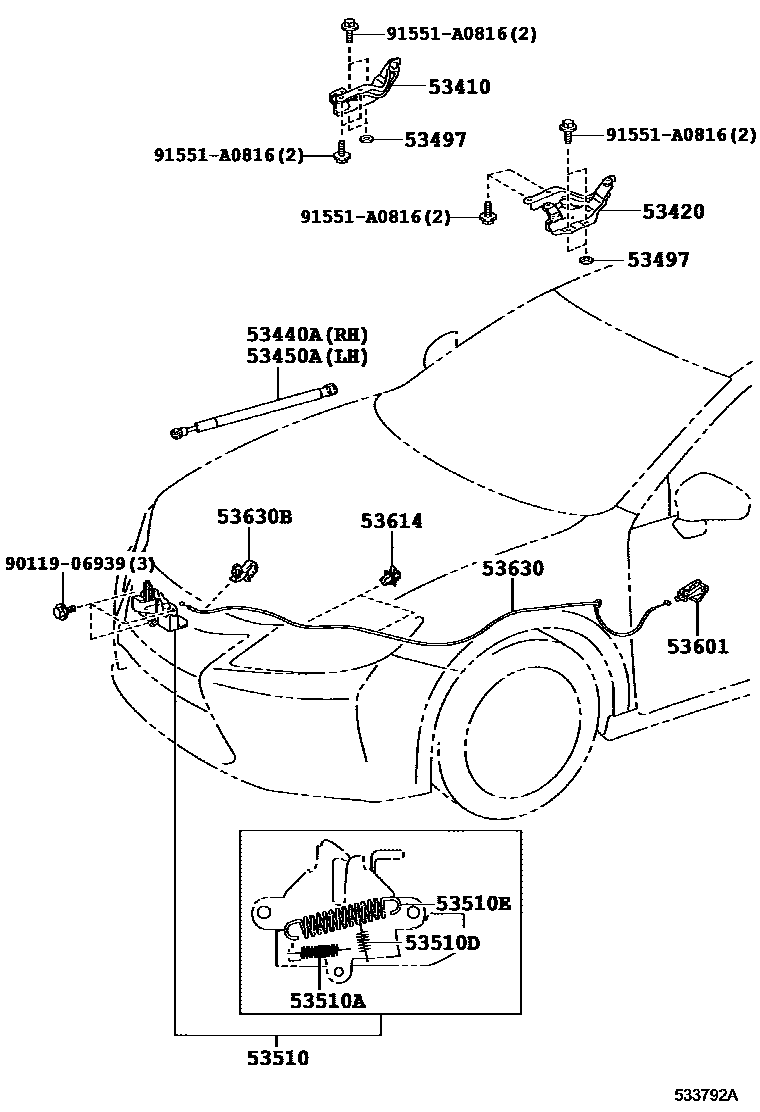 91551-A0816(2)
53410
53497
91551-A0816(2)
91551-A0816(2)
91551-A0816(2)
53420
53497
53440A(RH)
53450A(LH)
53630B
53614
90119-06939(3)
53630
53601
53510E
53510D
53510A
53510
533792A