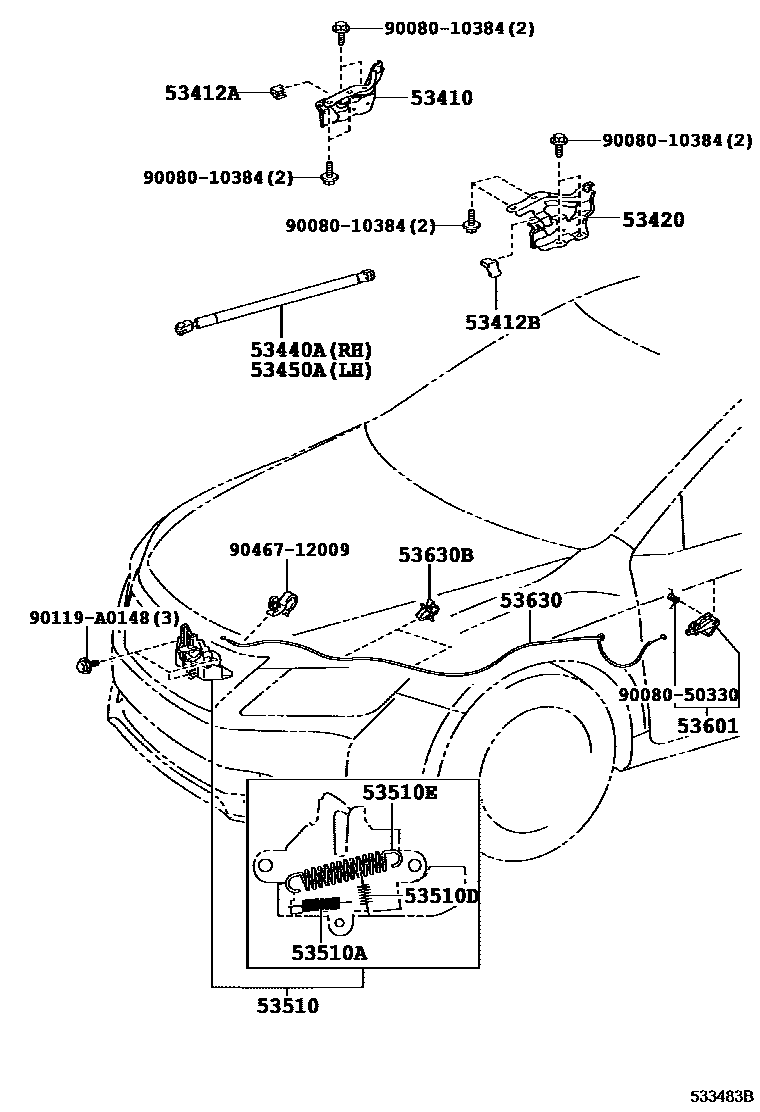 90080-10384(2)
53412A
53410
90080-10384(2)
90080-10384(2)
90080-10384(2)
53420
53412B
53440A(RH)
53450A(LH)
90467-12009
53630B
53630
90119-A0148(3)
90080-50330
53601
53510E
53510D
53510A
53510
533483B