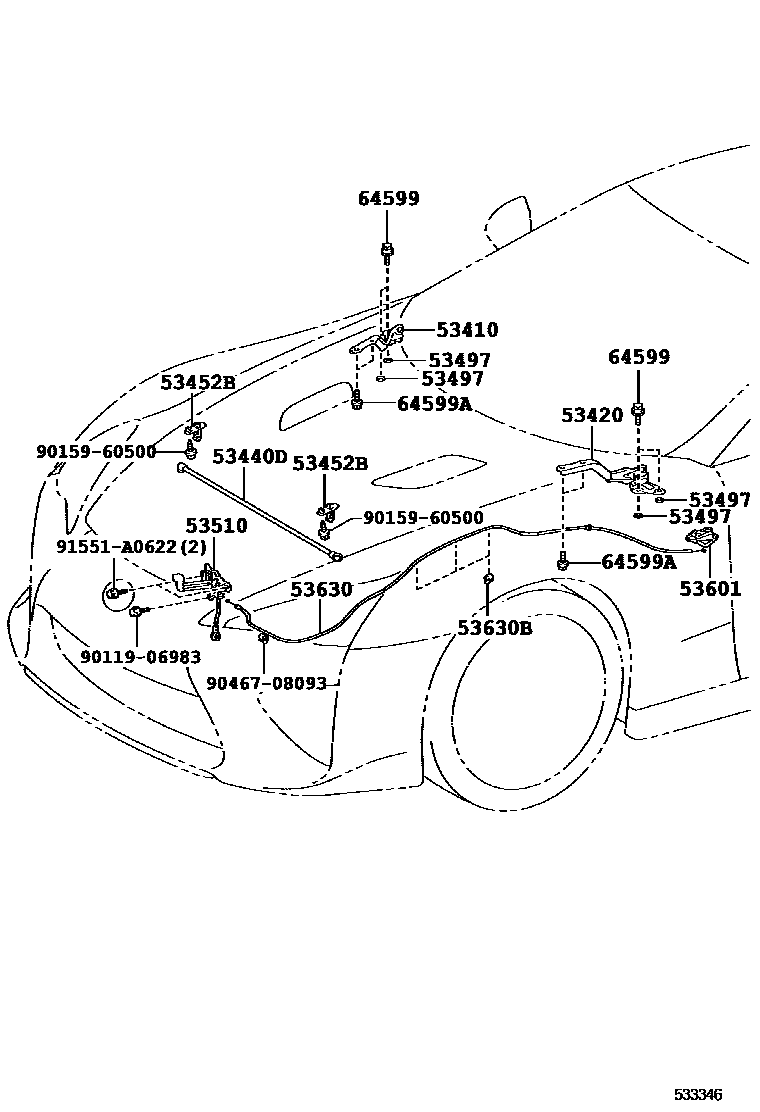 64599
53410
53497
53497
64599A
64599
53452B
53420
90159-60500
53440D
53452B
53497
53497
90159-60500
53510
91551-A0622(2)
64599A
53630
53601
53630B
90119-06983
90467-08093
533346