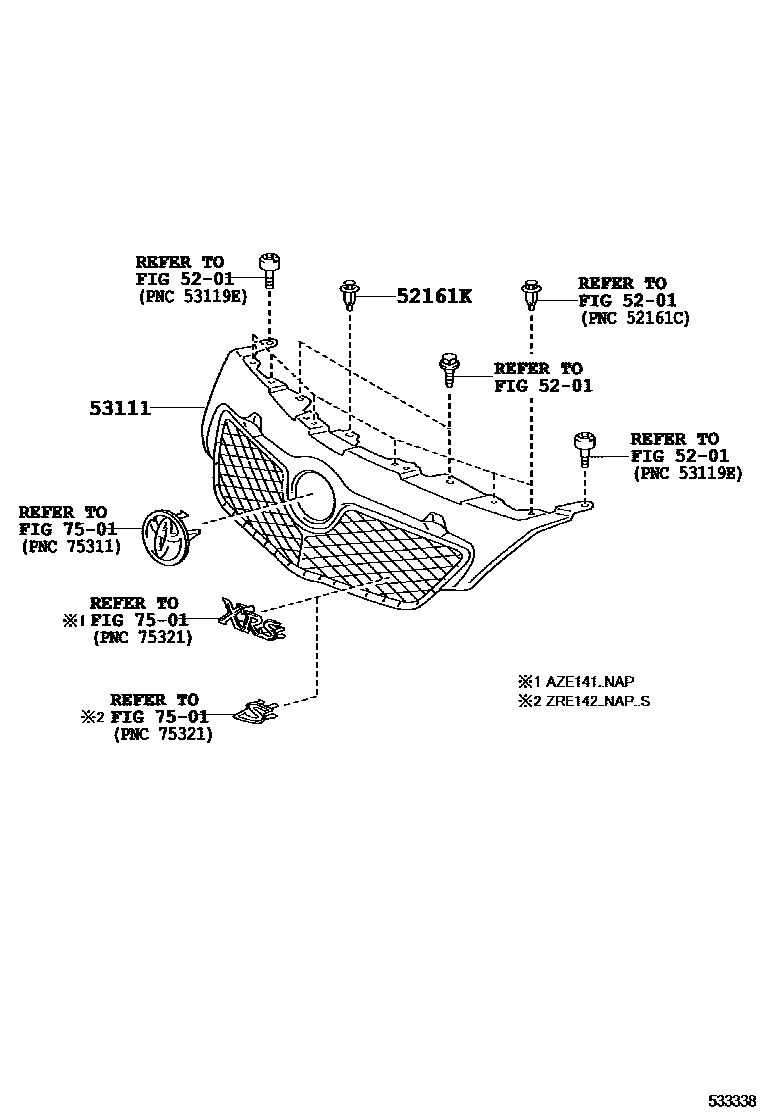 REFER TO
FIG 52-01
(PNC 53119E)

52161K

REFER TO
FIG 52-01
(PNC 52161C)

REFER TO
FIG 52-01

53111

REFER TO
FIG 52-01
(PNC 53119E)

REFER TO
FIG 75-01
(PNC 75311)

REFER TO
※1 FIG 75-01
(PNC 75321)

XRS

REFER TO
※2 FIG 75-01
(PNC 75321)

※1 AZE141..NAP
※2 ZRE142..NAP..S

533338