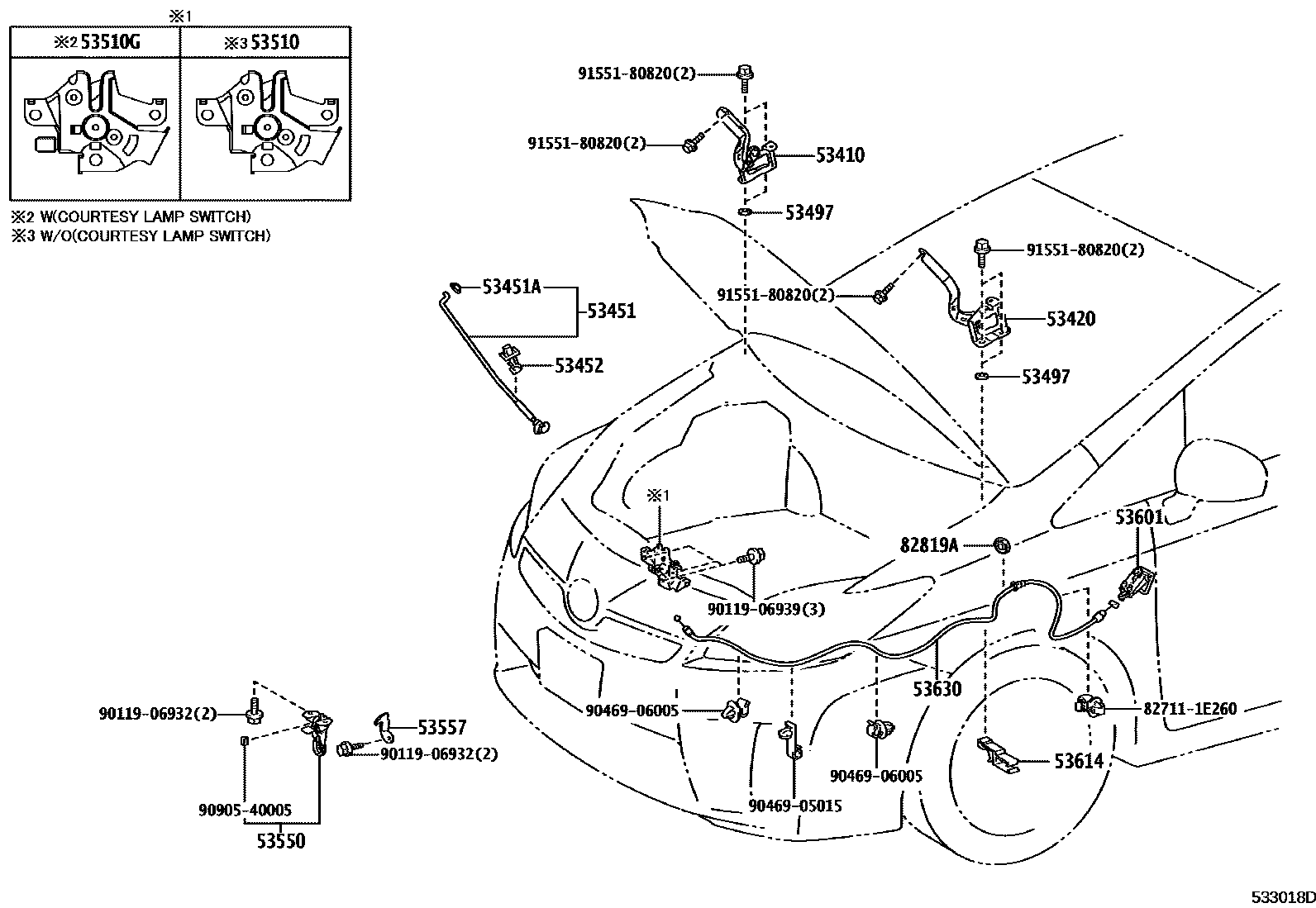 ※1

| ※2 53510G | ※3 53510 |
|---|---|
| | |

※2 W(COURTESY LAMP SWITCH)
※3 W/O(COURTESY LAMP SWITCH)

91551-80820(2)
91551-80820(2)
53410
53497
91551-80820(2)
91551-80820(2)
53420
53497
53451A
53451
53452
※1
82819A
53601
90119-06939(3)
53630
90469-06005
82711-1E260
53614
90469-06005
90469-05015
90119-06932(2)
53557
90119-06932(2)
90905-40005
53550
533018D