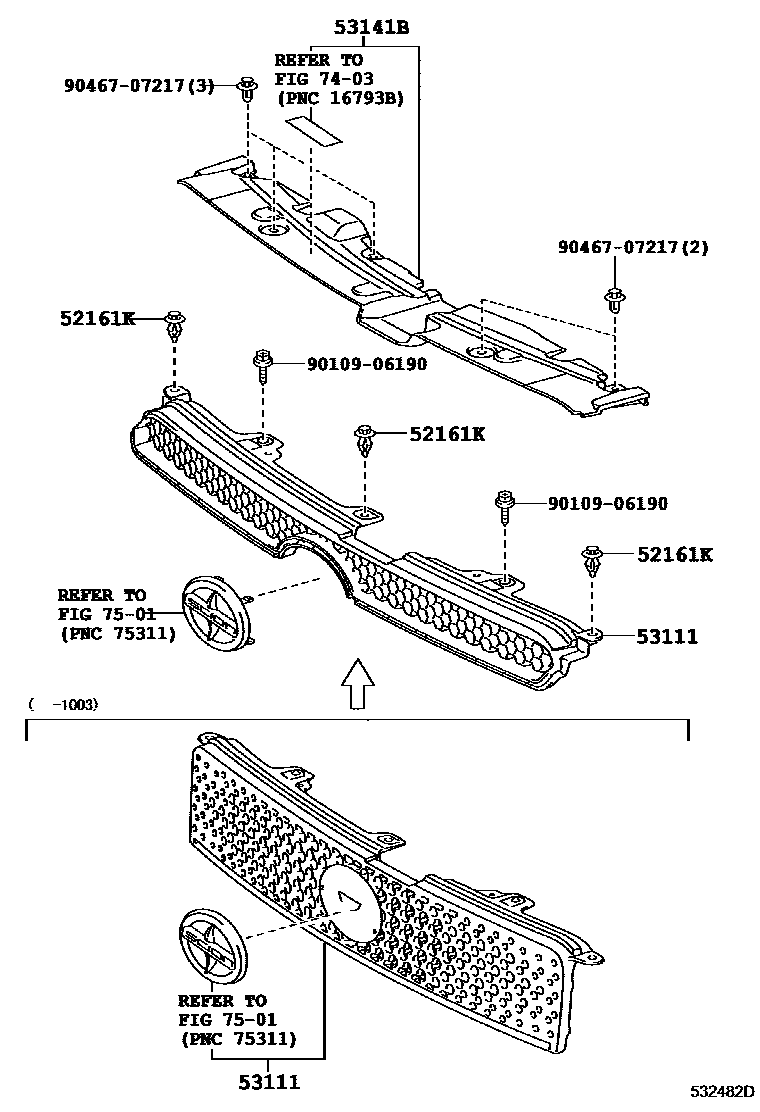 53141B

REFER TO
FIG 74-03
(PNC 16793B)

90467-07217(3)

90467-07217(2)

52161K

90109-06190

52161K

90109-06190

52161K

REFER TO
FIG 75-01
(PNC 75311)

53111

( -1003)

REFER TO
FIG 75-01
(PNC 75311)

53111

532482D